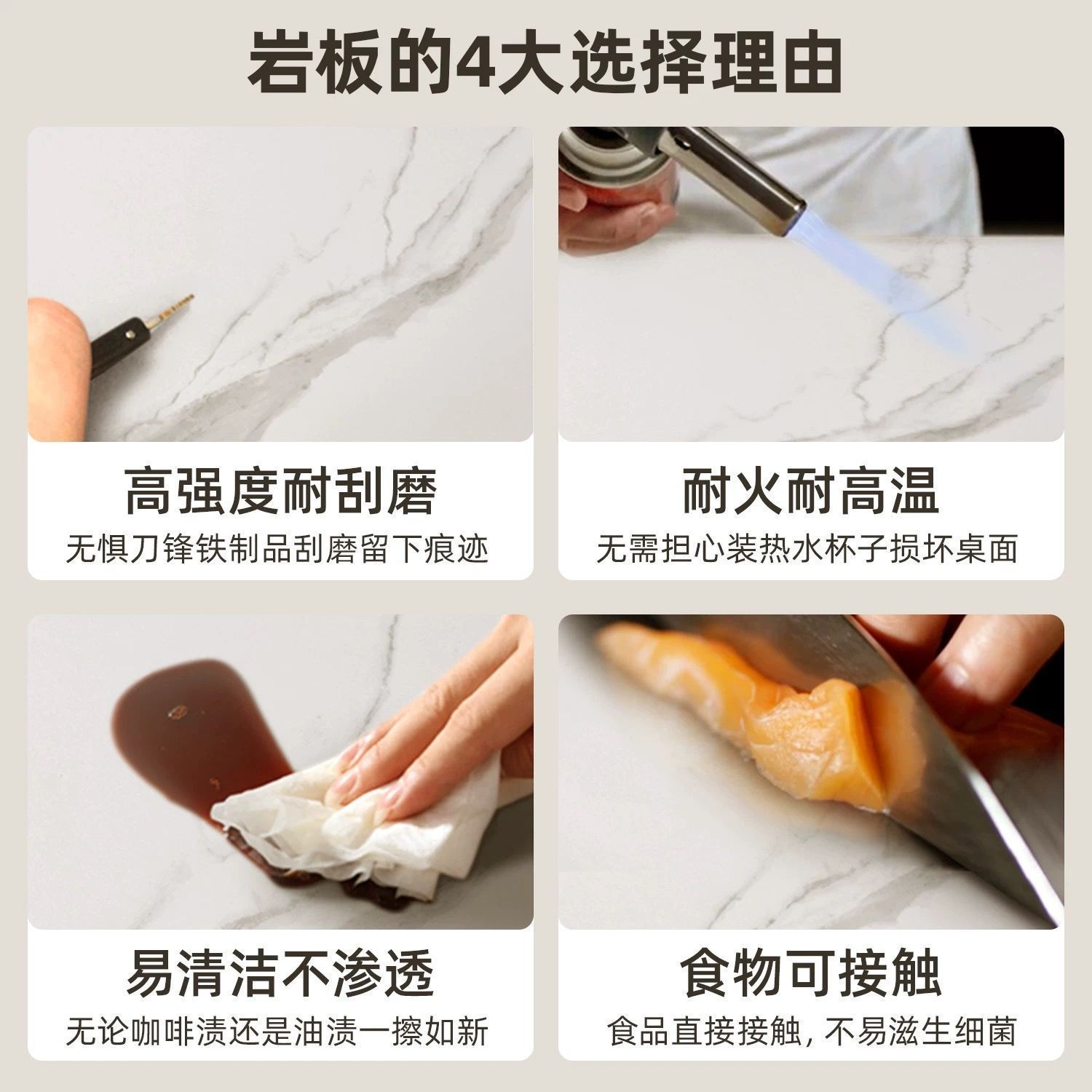 岩板的4大选择理由

高强度耐刮磨

无惧刀锋铁制品刮磨留下痕迹

耐火耐高温

无需担心装热水杯子损坏桌面

易清洁不渗透

无论咖啡渍还是油渍一擦如新

食物可接触

食品直接接触，不易滋生细菌