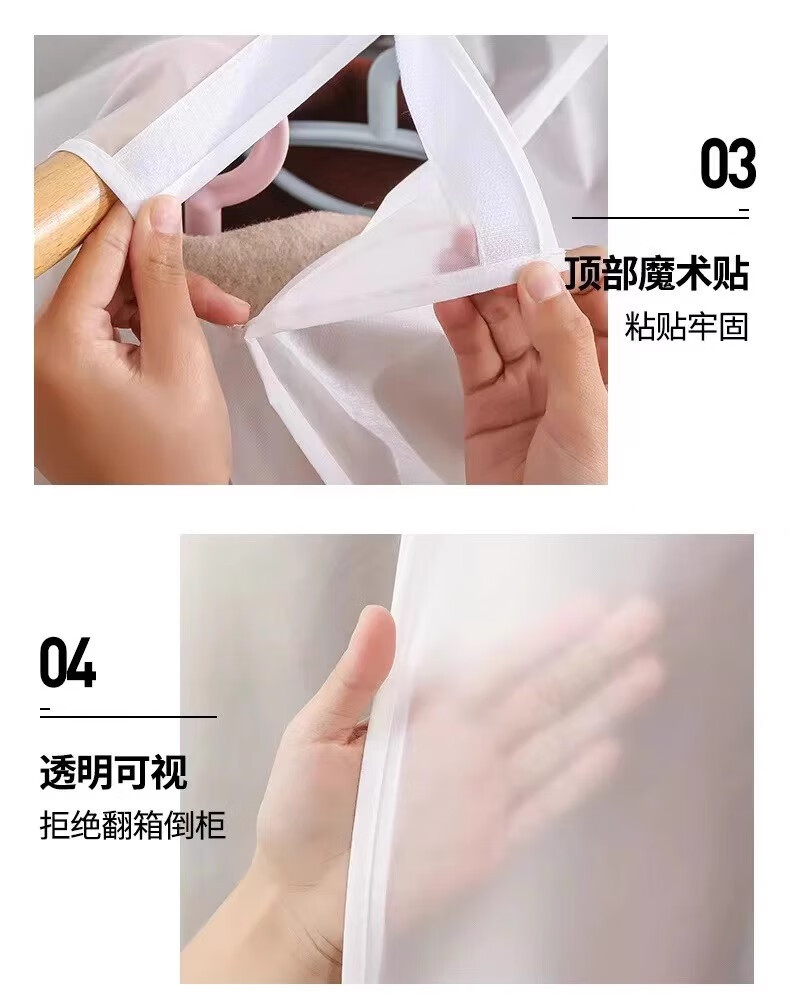 03

顶部魔术贴
粘贴牢固

04

透明可视
拒绝翻箱倒柜