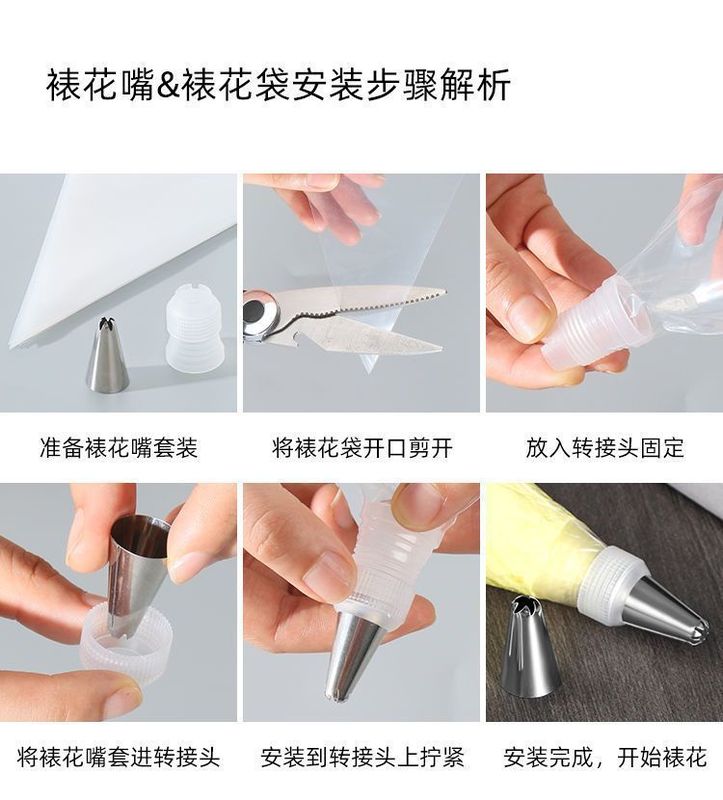 裱花嘴&裱花袋安装步骤解析

准备裱花嘴套装

将裱花袋开口剪开

放入转接头固定

将裱花嘴套进转接头

安装到转接头上拧紧

安装完成，开始裱花