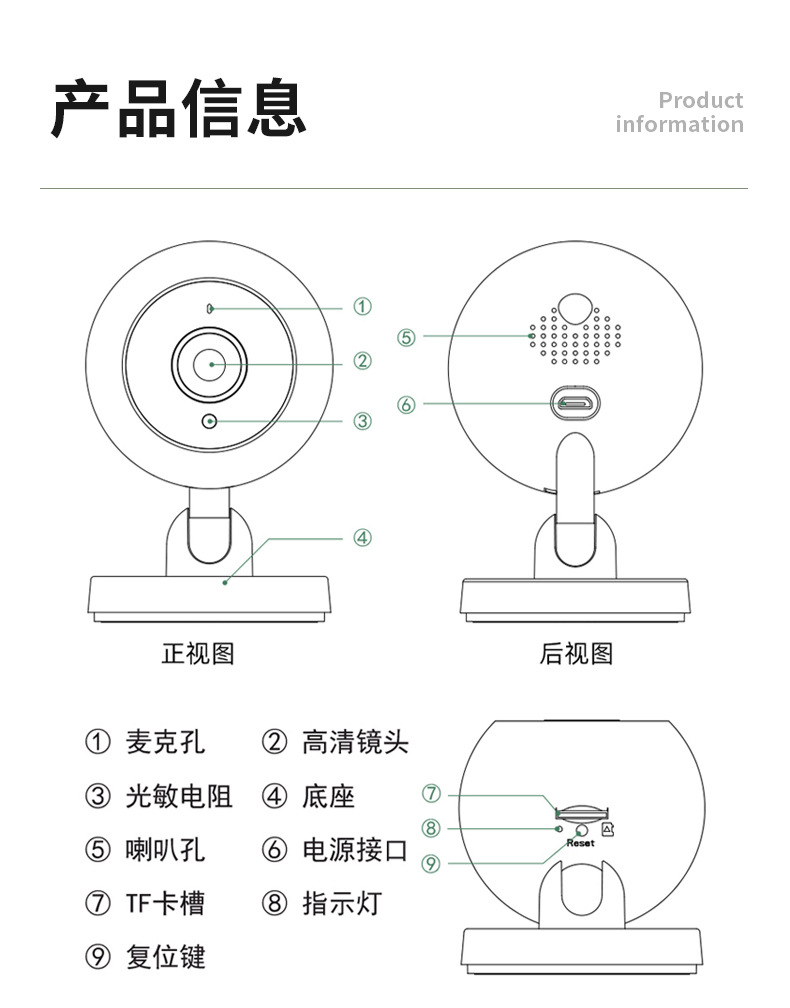 产品信息

Product information

①
②
③
④
⑤
⑥

正视图

后视图

① 麦克孔 ② 高清镜头

③ 光敏电阻 ④ 底座

⑤ 喇叭孔 ⑥ 电源接口

⑦ TF卡槽 ⑧ 指示灯

⑨ 复位键

⑦
⑧
⑨
Reset