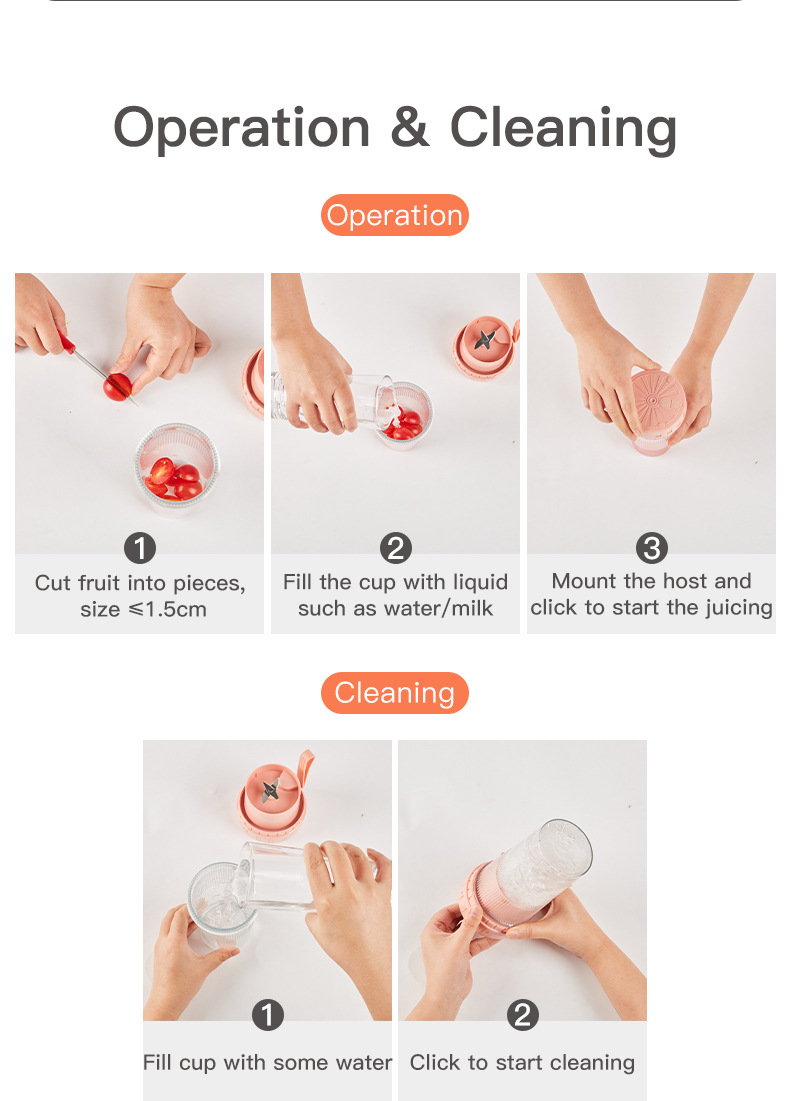 Operation & Cleaning

Operation

1
Cut fruit into pieces, size ≤1.5cm

2
Fill the cup with liquid such as water/milk

3
Mount the host and click to start the juicing

Cleaning

1
Fill cup with some water

2
Click to start cleaning