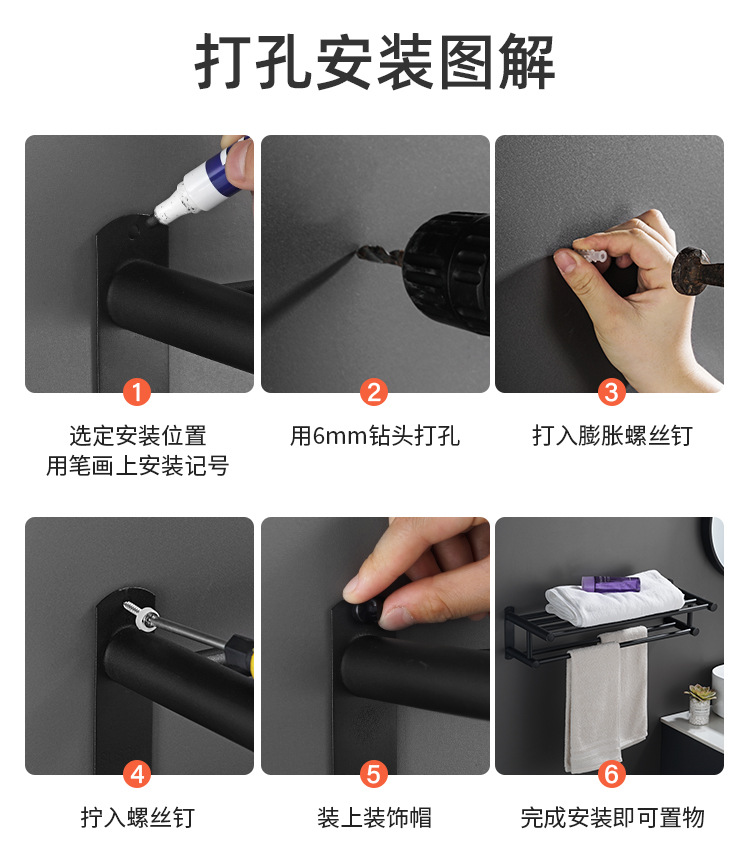 打孔安装图解

1
选定安装位置
用笔画上安装记号

2
用6mm钻头打孔

3
打入膨胀螺丝钉

4
拧入螺丝钉

5
装上装饰帽

6
完成安装即可置物