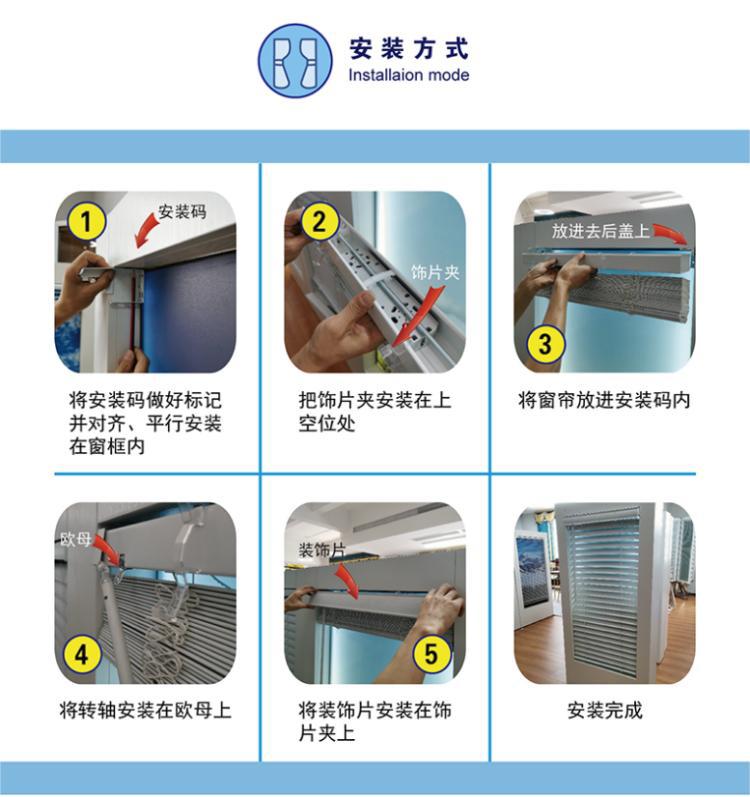 安装方式
Installaion mode

1
安装码
将安装码做好标记并对齐、平行安装在窗框内

2
饰片夹
把饰片夹安装在上空位处

放进去后盖上
3
将窗帘放进安装码内

欧母
4
将转轴安装在欧母上

装饰片
5
将装饰片安装在饰片夹上

安装完成