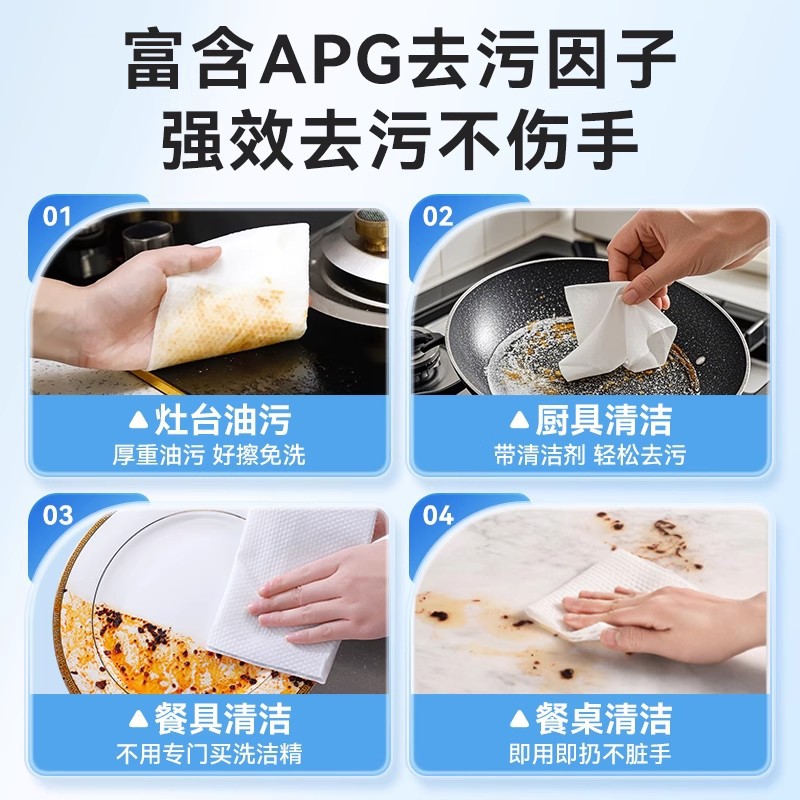 富含APG去污因子
强效去污不伤手

01
▲灶台油污
厚重油污 好擦免洗

02
▲厨具清洁
带清洁剂 轻松去污

03
▲餐具清洁
不用专门买洗洁精

04
▲餐桌清洁
即用即扔不脏手