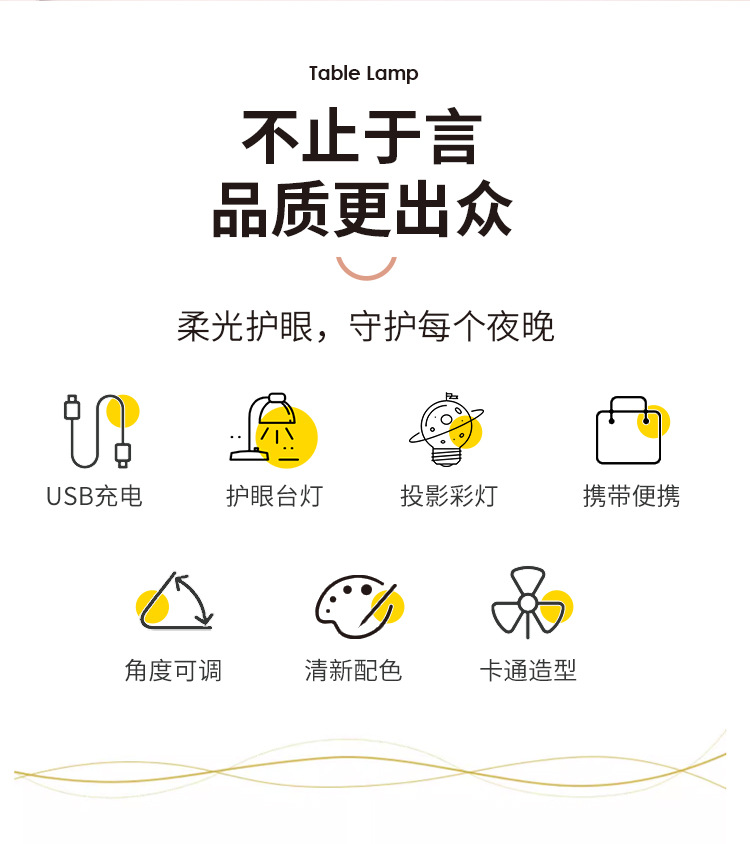 Table Lamp

不止于言
品质更出众

柔光护眼，守护每个夜晚

USB充电

护眼台灯

投影彩灯

携带便携

角度可调

清新配色

卡通造型