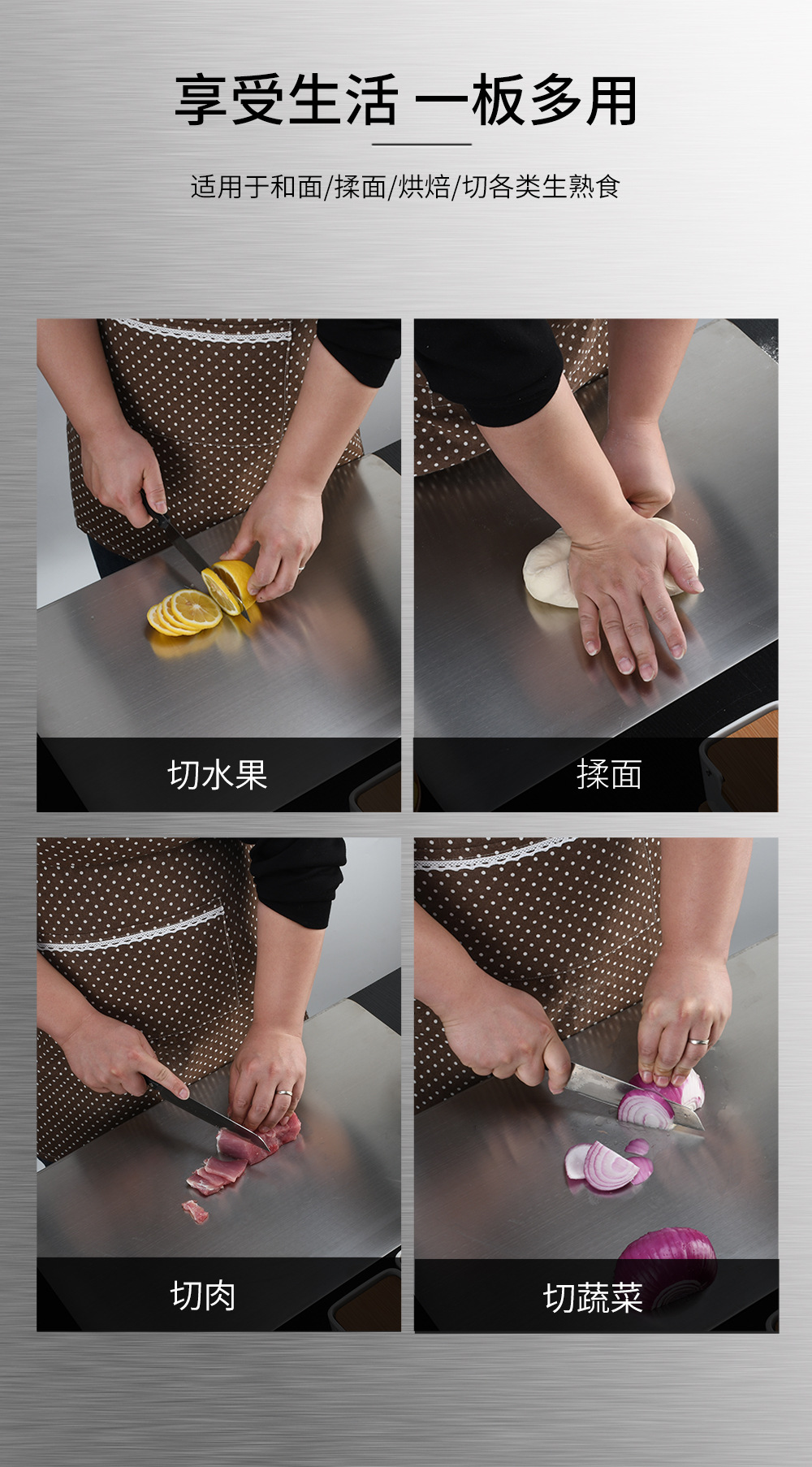 享受生活 一板多用

适用于和面/揉面/烘焙/切各类生熟食

切水果

揉面

切肉

切蔬菜