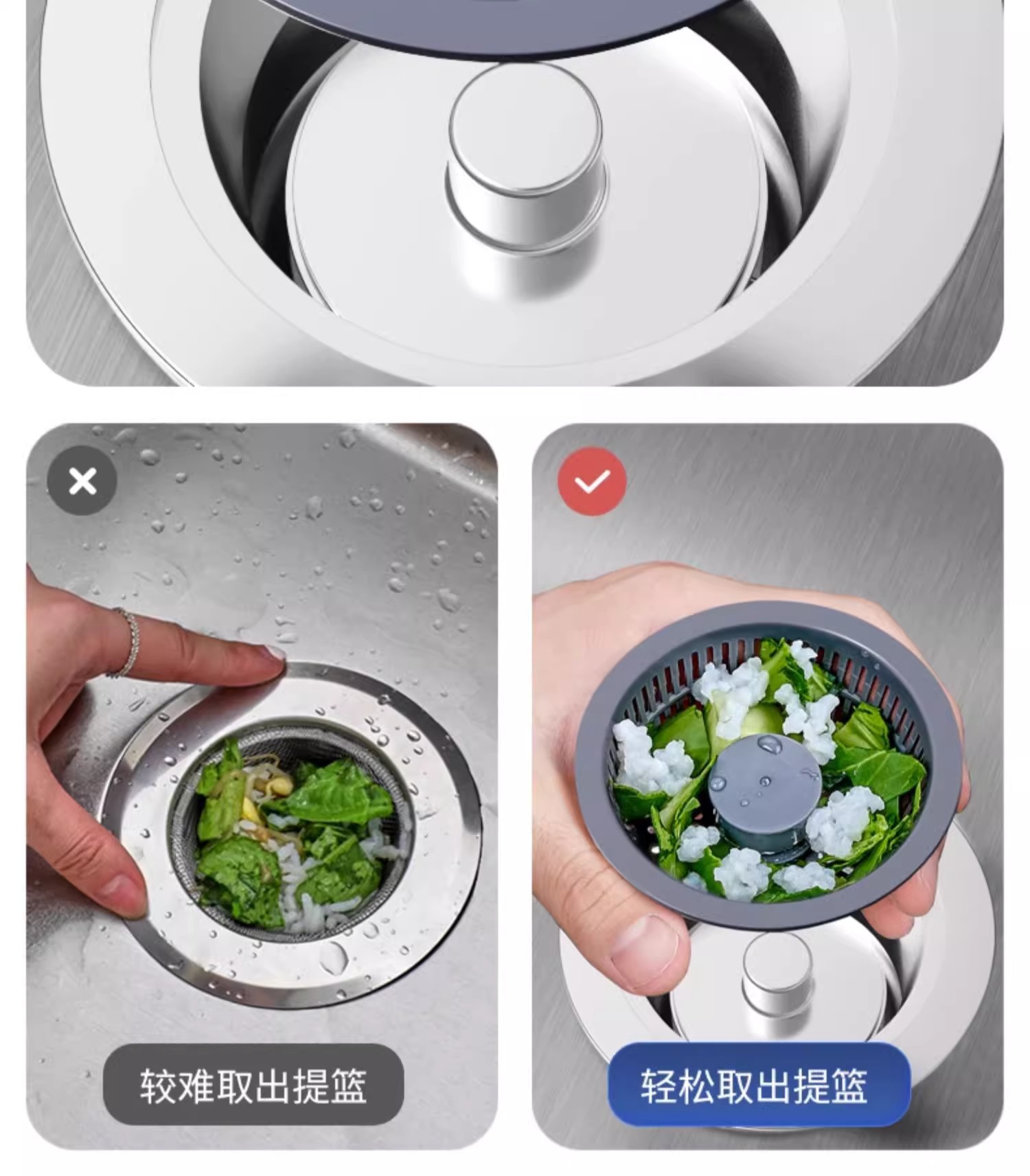 较难取出提篮

轻松取出提篮