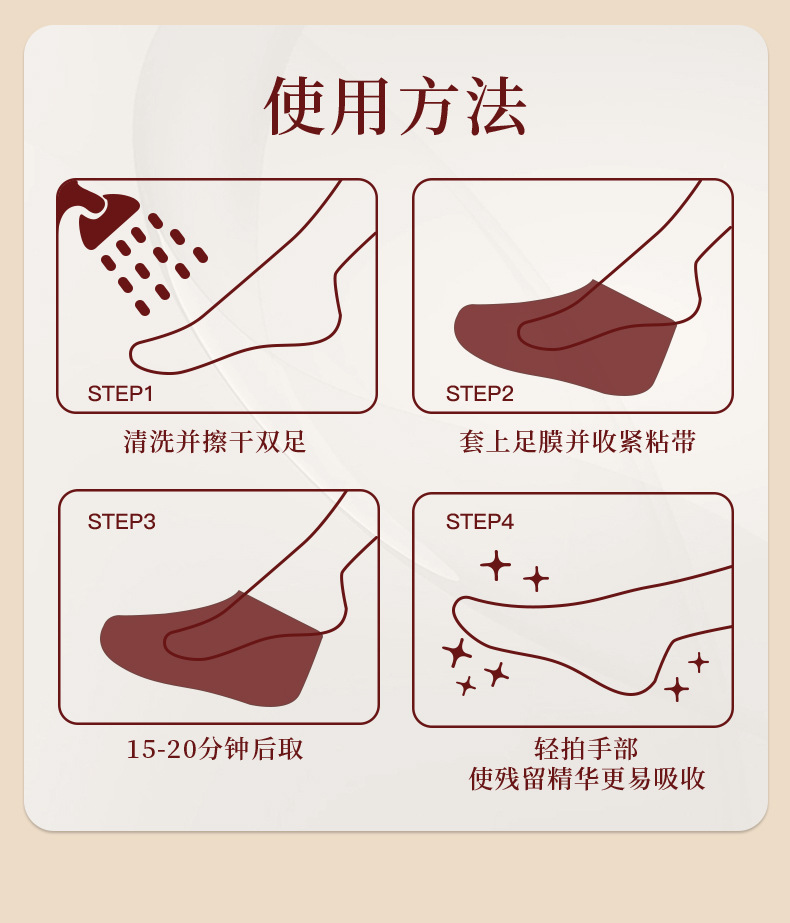 使用方法

STEP1

清洗并擦干双足

STEP2

套上足膜并收紧粘带

STEP3

15-20分钟后取

STEP4

轻拍手部
使残留精华更易吸收