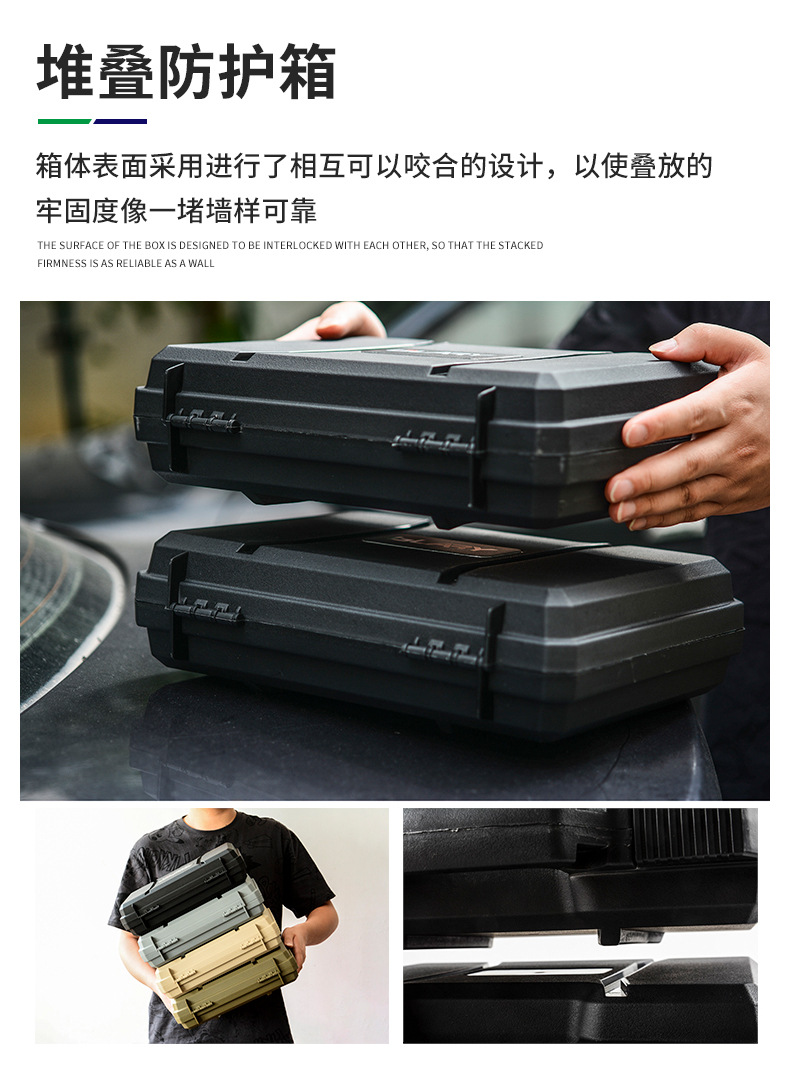 堆叠防护箱

箱体表面采用进行了相互可以咬合的设计，以使叠放的牢固度像一堵墙样可靠

THE SURFACE OF THE BOX IS DESIGNED TO BE INTERLOCKED WITH EACH OTHER, SO THAT THE STACKED FIRMNESS IS AS RELIABLE AS A WALL