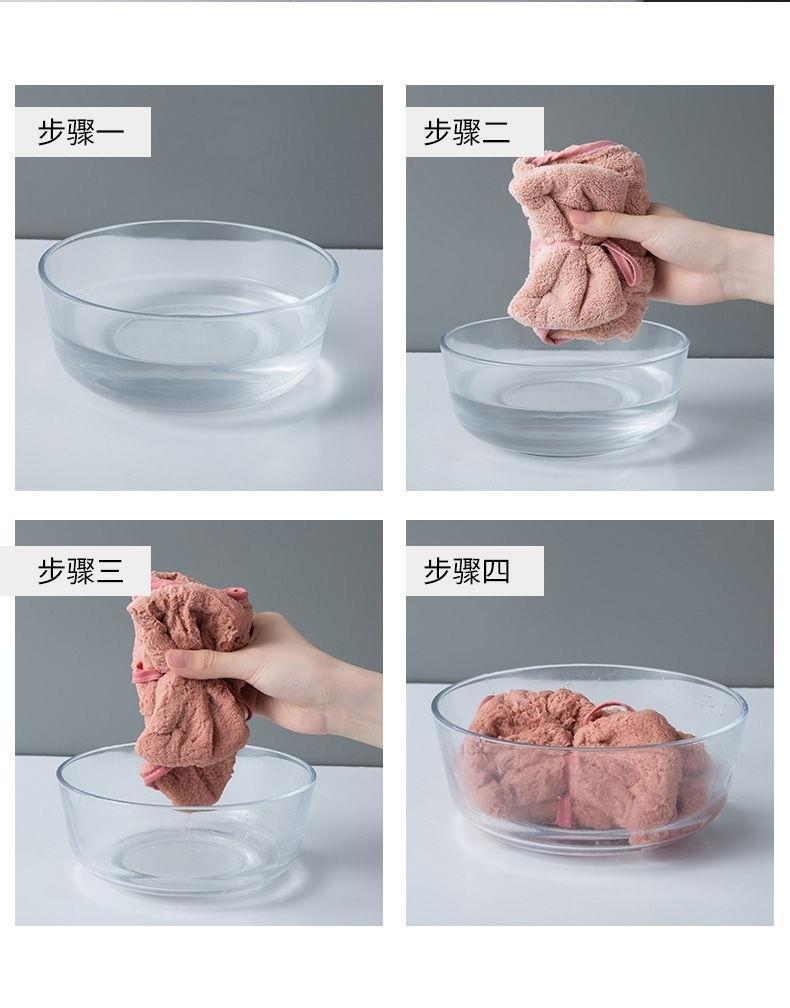 步骤一

步骤二

步骤三

步骤四