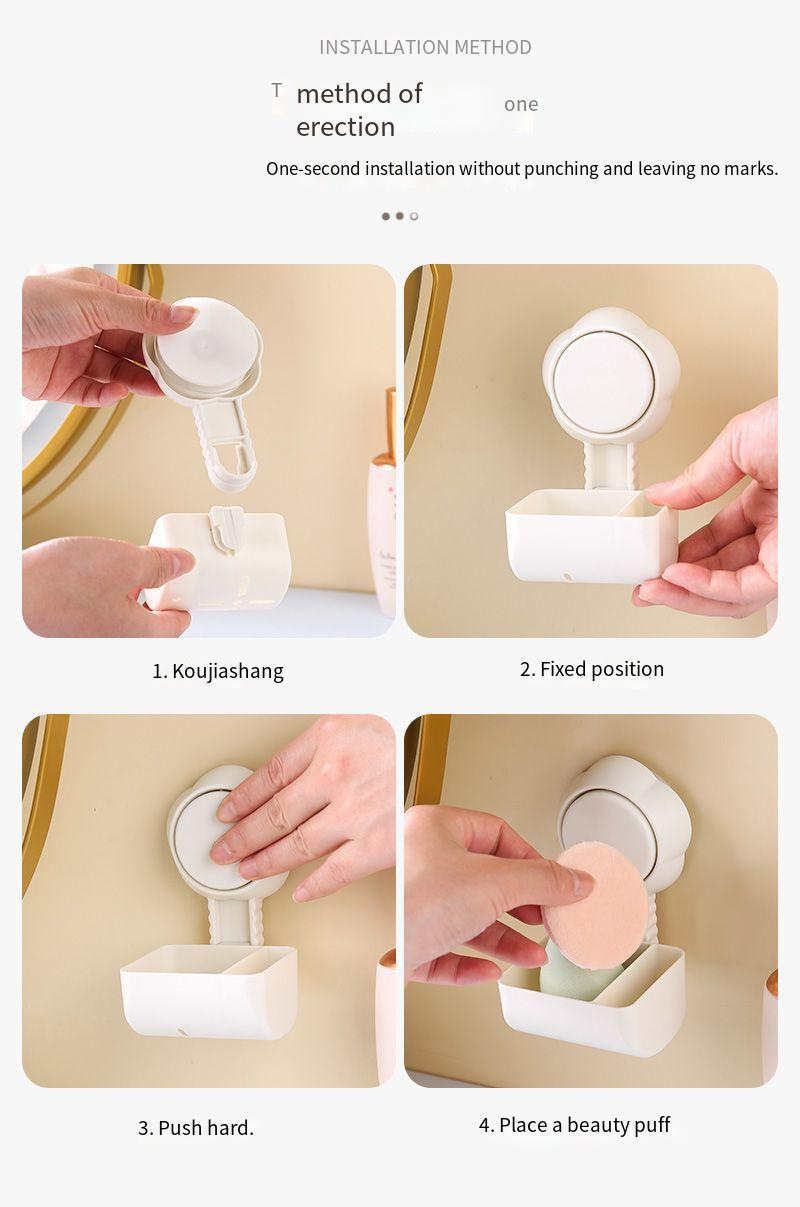 INSTALLATION METHOD

T method of erection one

One-second installation without punching and leaving no marks.

1. Koujiashang

2. Fixed position

3. Push hard.

4. Place a beauty puff