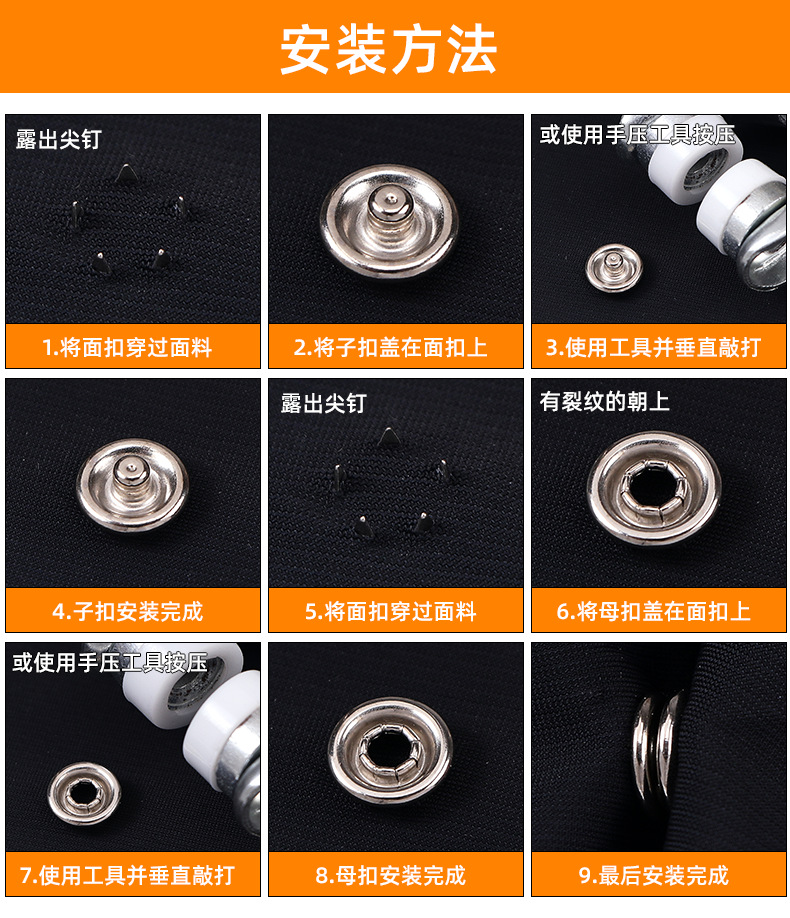 安装方法

露出尖钉

1.将面扣穿过面料

2.将子扣盖在面扣上

或使用手压工具按压

3.使用工具并垂直敲打

4.子扣安装完成

露出尖钉

5.将面扣穿过面料

有裂纹的朝上

6.将母扣盖在面扣上

或使用手压工具按压

7.使用工具并垂直敲打

8.母扣安装完成

9.最后安装完成