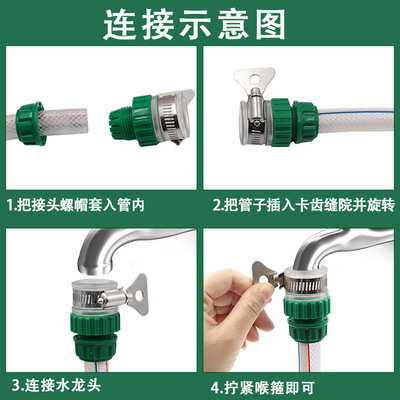 连接示意图

1.把接头螺帽套入管内

2.把管子插入卡齿缝院并旋转

3.连接水龙头

4.拧紧喉箍即可