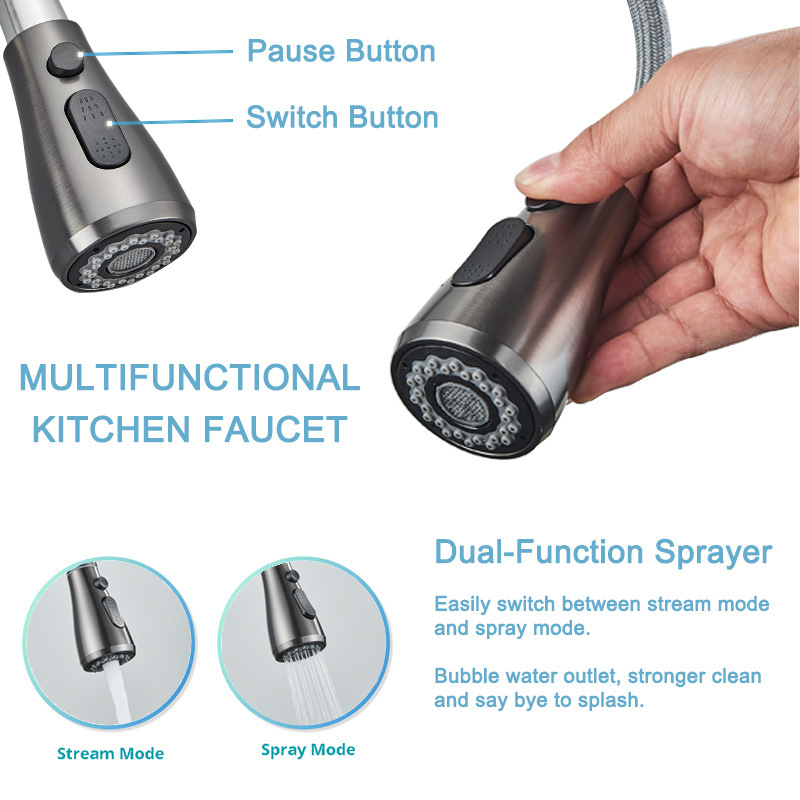 Pause Button

Switch Button

MULTIFUNCTIONAL KITCHEN FAUCET

Dual-Function Sprayer

Easily switch between stream mode and spray mode.

Bubble water outlet, stronger clean and say bye to splash.

Stream Mode

Spray Mode