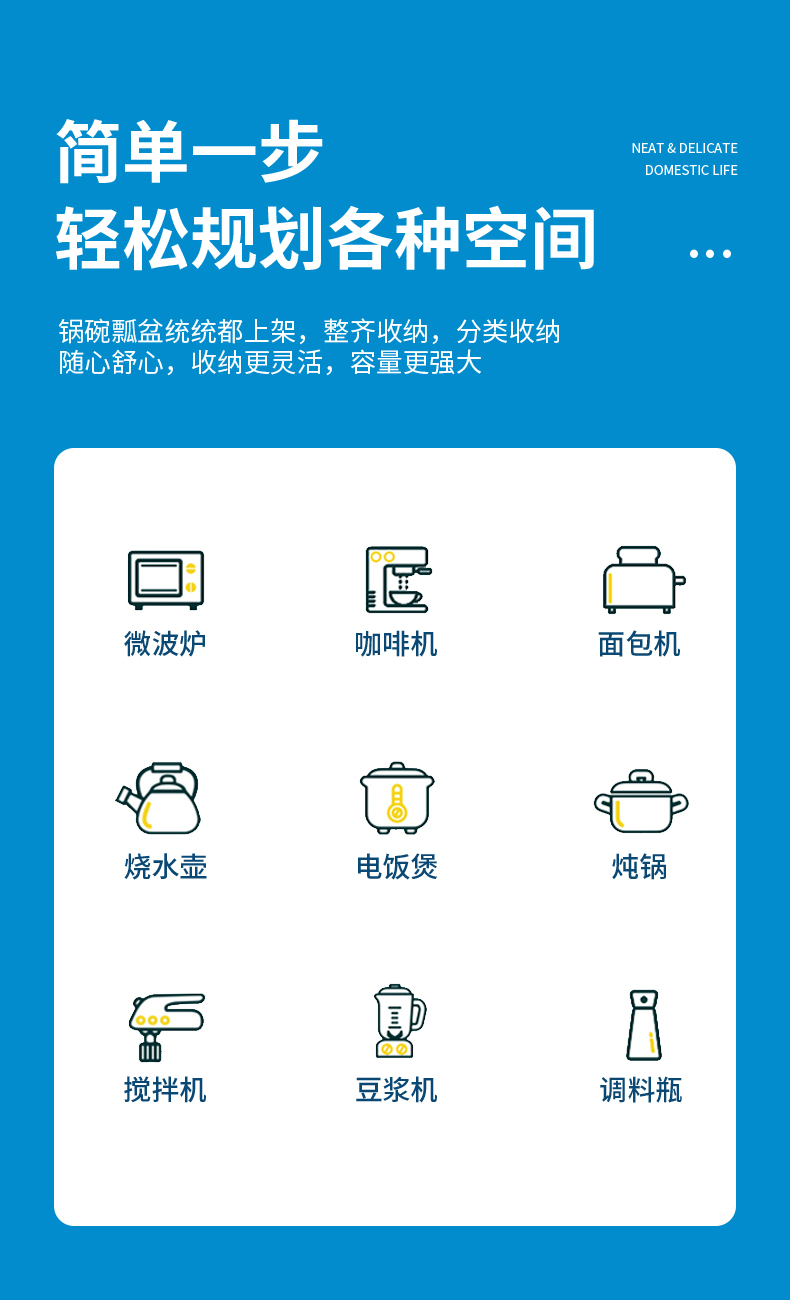 简单一步
轻松规划各种空间

NEAT & DELICATE
DOMESTIC LIFE

...

锅碗瓢盆统统都上架，整齐收纳，分类收纳
随心舒心，收纳更灵活，容量更强大

微波炉

咖啡机

面包机

烧水壶

电饭煲

炖锅

搅拌机

豆浆机

调料瓶