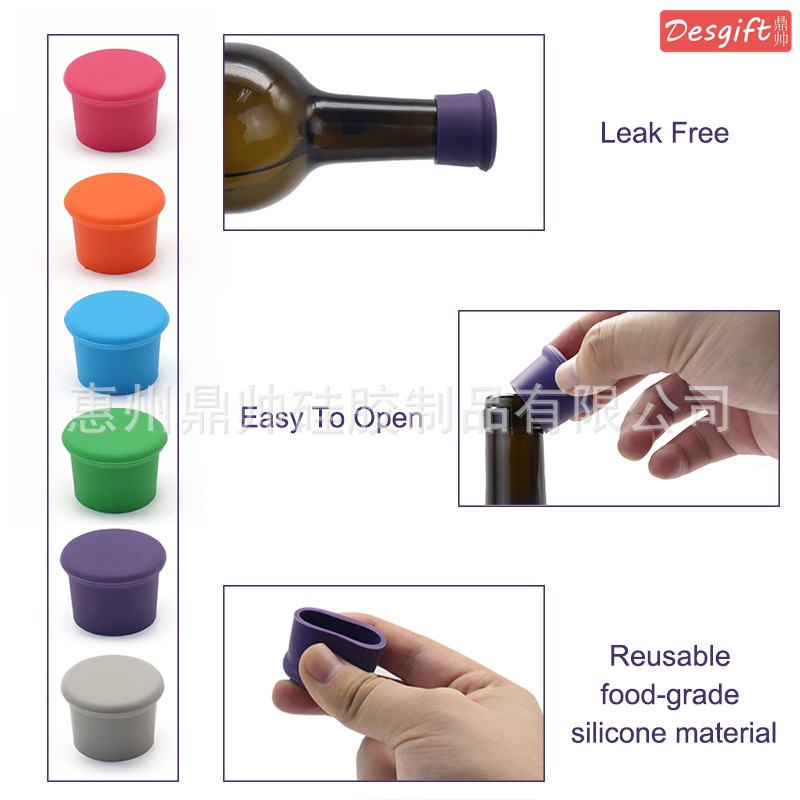 Desgift 鼎帅

Leak Free

惠州鼎帅硅胶制品有限公司

Easy To Open

Reusable food-grade silicone material