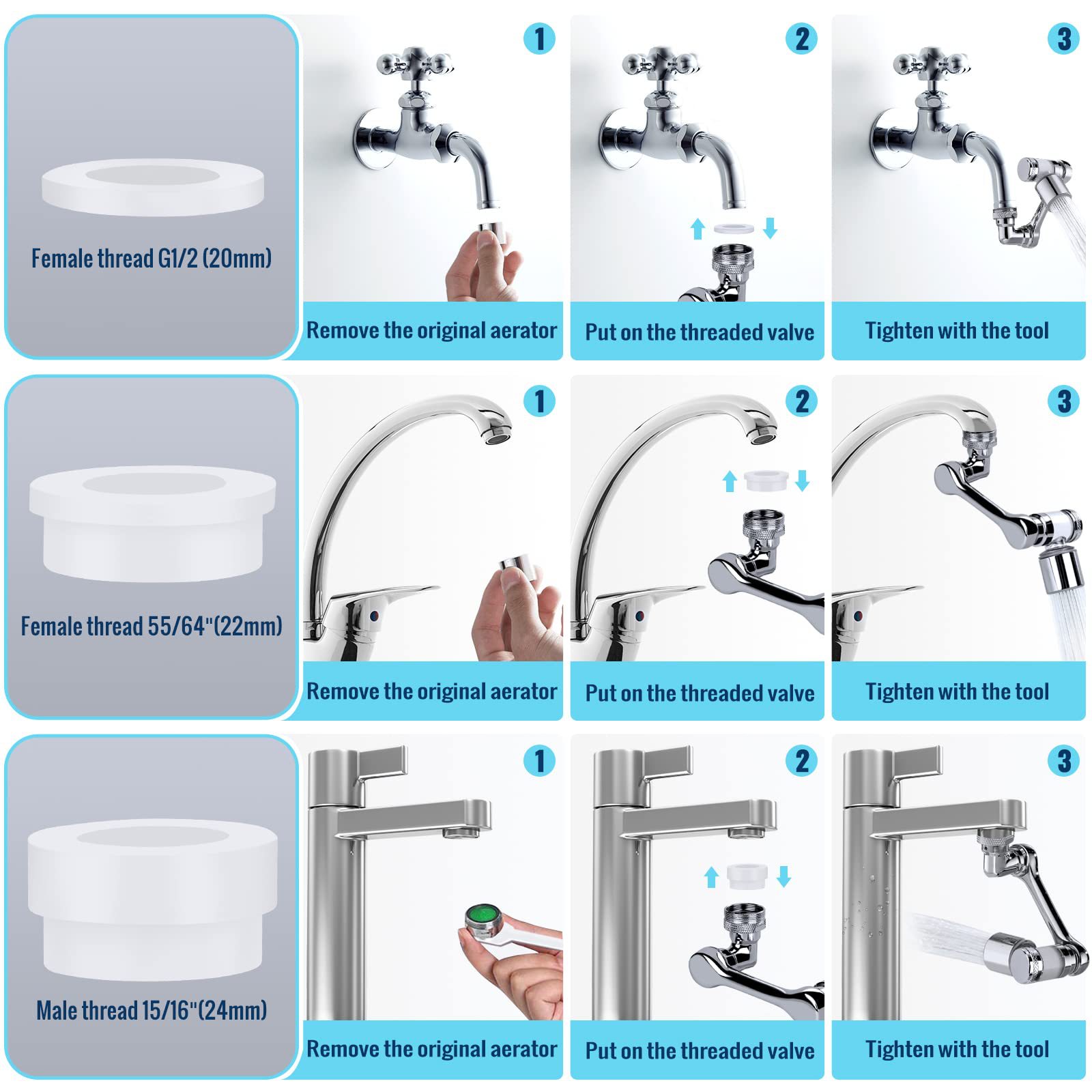 Female thread G1/2 (20mm)

1
Remove the original aerator

2
Put on the threaded valve

3
Tighten with the tool

Female thread 55/64"(22mm)

1
Remove the original aerator

2
Put on the threaded valve

3
Tighten with the tool

Male thread 15/16"(24mm)

1
Remove the original aerator

2
Put on the threaded valve

3
Tighten with the tool