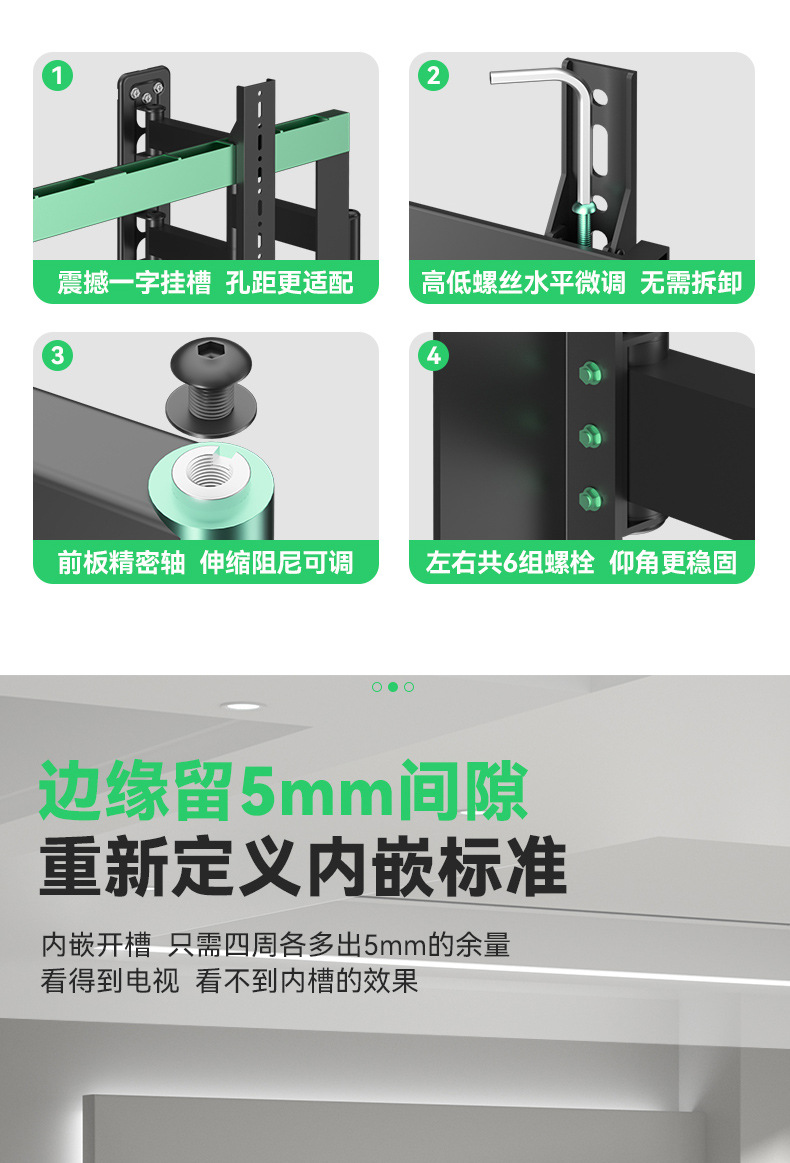 1
震撼一字挂槽 孔距更适配

2
高低螺丝水平微调 无需拆卸

3
前板精密轴 伸缩阻尼可调

4
左右共6组螺栓 仰角更稳固

边缘留5mm间隙
重新定义内嵌标准

内嵌开槽 只需四周各多出5mm的余量
看得到电视 看不到内槽的效果