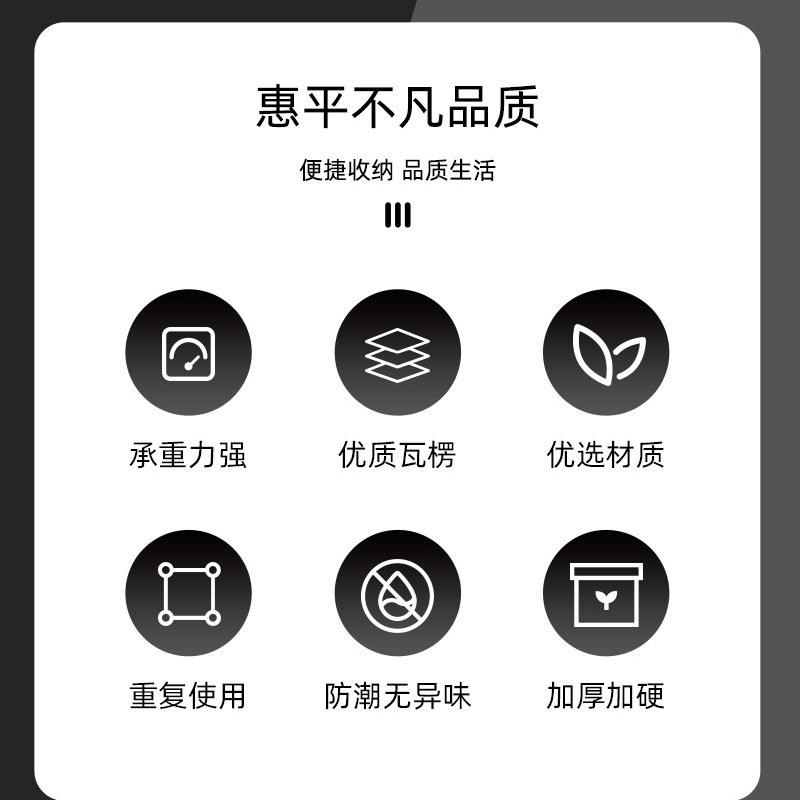 惠平不凡品质

便捷收纳 品质生活

承重力强

优质瓦楞

优选材质

重复使用

防潮无异味

加厚加硬