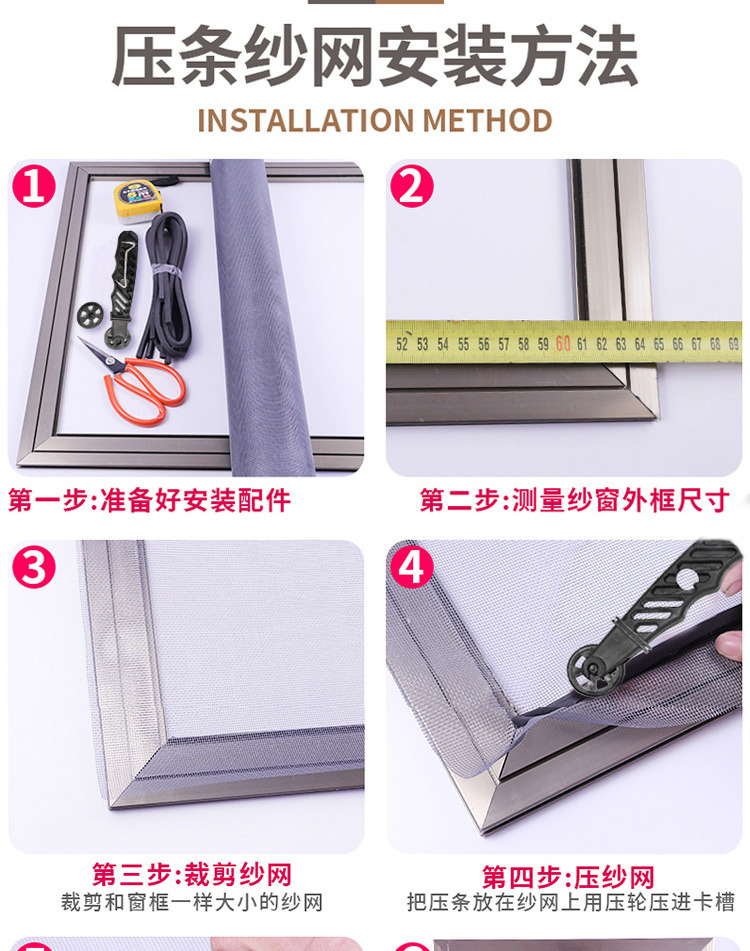 压条纱网安装方法

INSTALLATION METHOD

1

第一步:准备好安装配件

2

52 53 54 55 56 57 58 59 60 61 62 63 64 65 66 67 68 69

第二步:测量纱窗外框尺寸

3

第三步:裁剪纱网

裁剪和窗框一样大小的纱网

4

第四步:压纱网

把压条放在纱网上用压轮压进卡槽