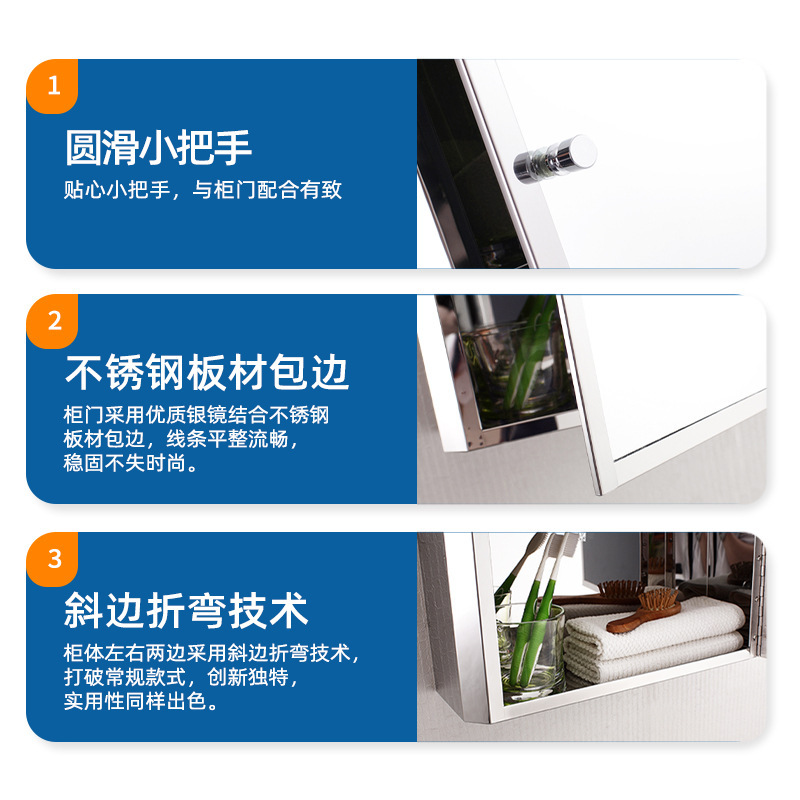 1

圆滑小把手

贴心小把手，与柜门配合有致

2

不锈钢板材包边

柜门采用优质银镜结合不锈钢板材包边，线条平整流畅，稳固不失时尚。

3

斜边折弯技术

柜体左右两边采用斜边折弯技术，打破常规款式，创新独特，实用性同样出色。