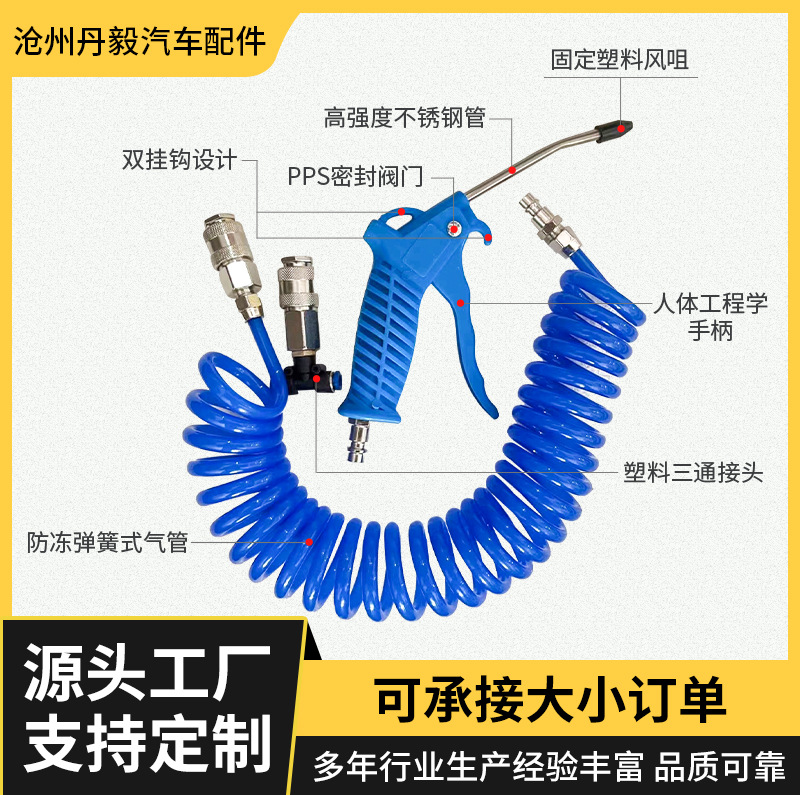 沧州丹毅汽车配件

固定塑料风咀

高强度不锈钢管

双挂钩设计

PPS密封阀门

人体工程学手柄

塑料三通接头

防冻弹簧式气管

源头工厂
支持定制

可承接大小订单

多年行业生产经验丰富 品质可靠