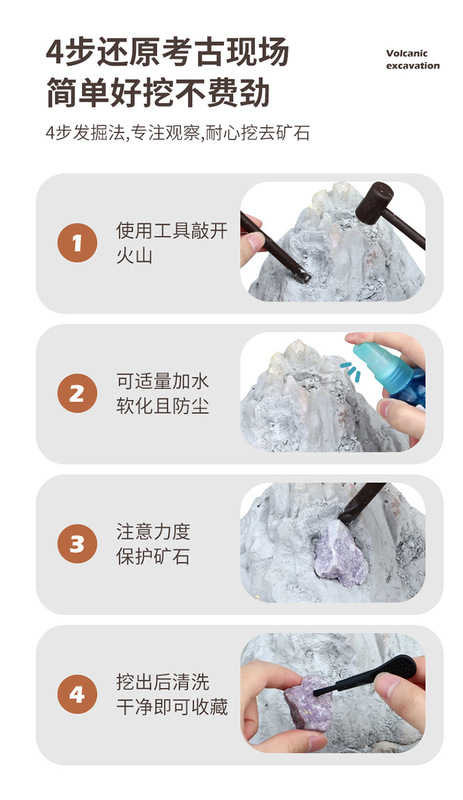 4步还原考古现场
简单好挖不费劲

Volcanic excavation

4步发掘法,专注观察,耐心挖去矿石

1 使用工具敲开火山

2 可适量加水软化且防尘

3 注意力度保护矿石

4 挖出后清洗干净即可收藏