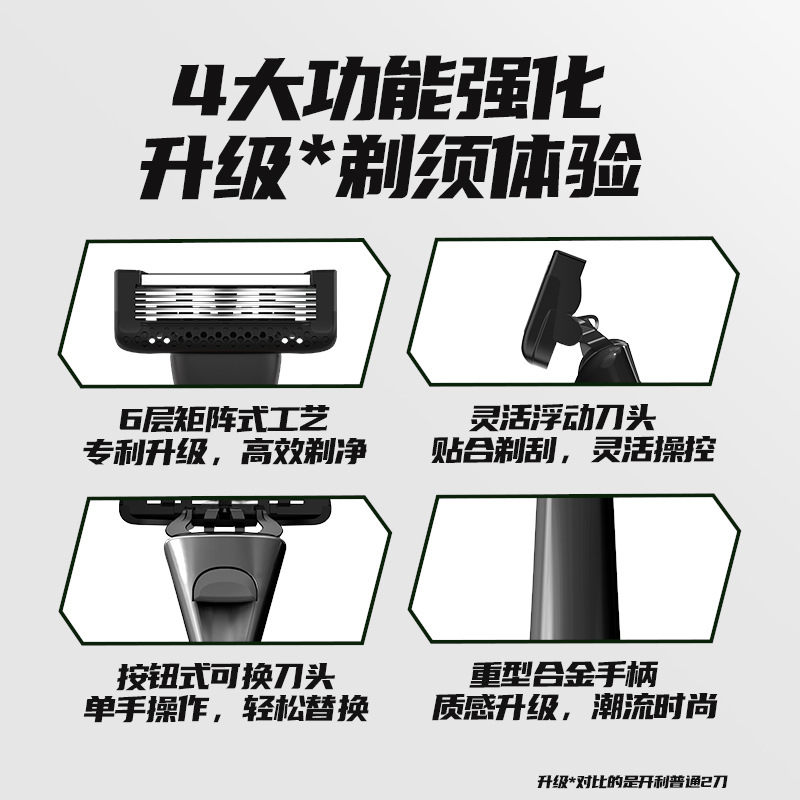 4大功能强化
升级*剃须体验

6层矩阵式工艺
专利升级，高效剃净

灵活浮动刀头
贴合剃刮，灵活操控

按钮式可换刀头
单手操作，轻松替换

重型合金手柄
质感升级，潮流时尚

升级*对比的是开利普通2刀