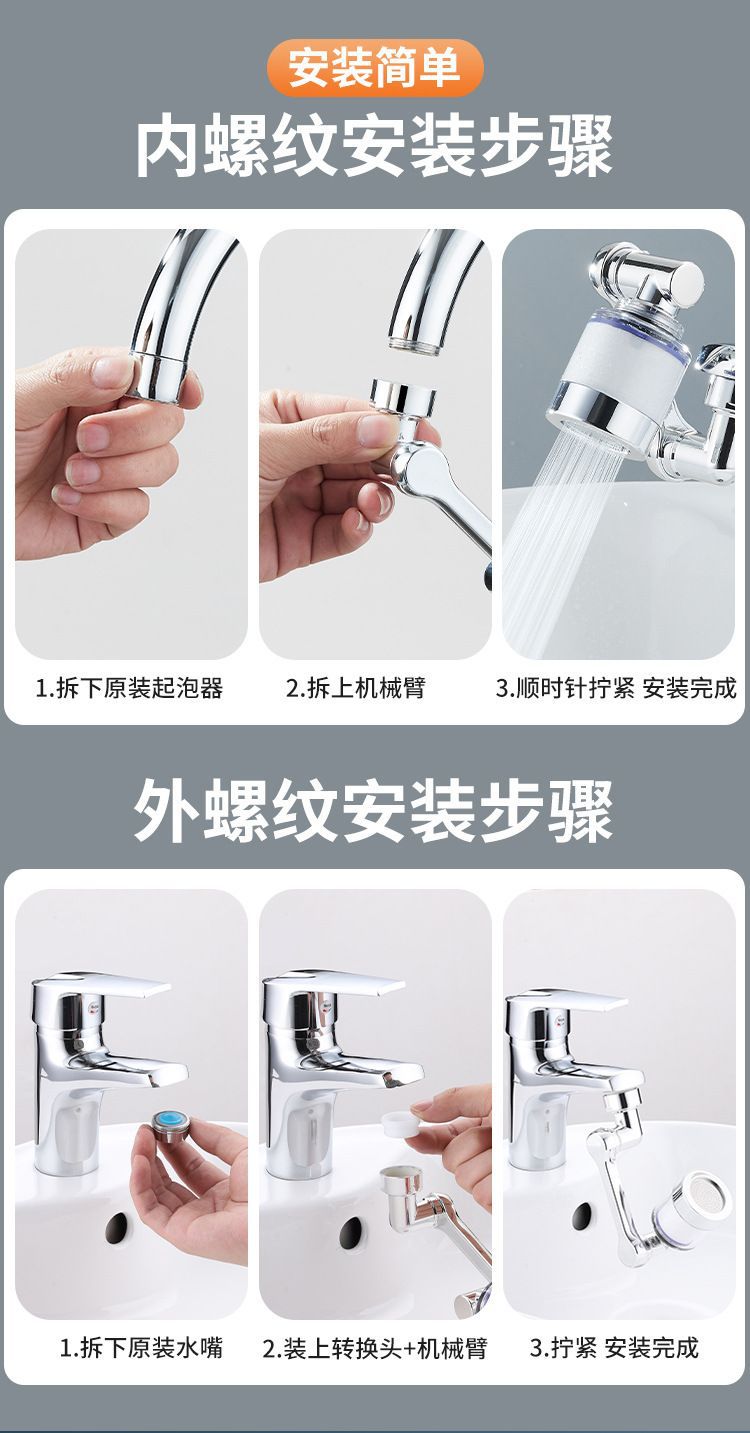 安装简单

内螺纹安装步骤

1.拆下原装起泡器

2.拆上机械臂

3.顺时针拧紧 安装完成

外螺纹安装步骤

1.拆下原装水嘴

2.装上转换头+机械臂

3.拧紧 安装完成