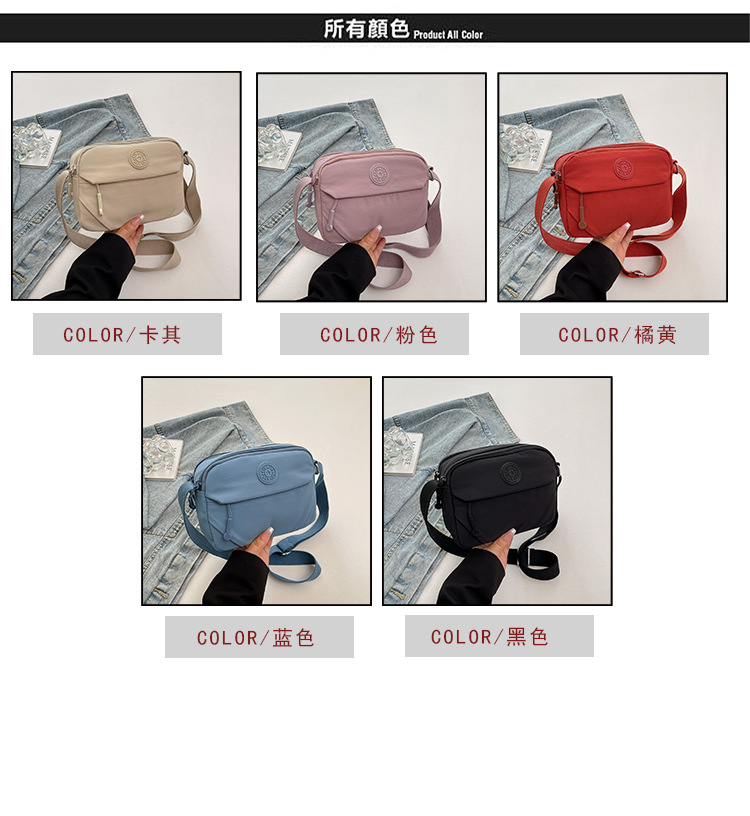 所有顏色 Product All Color

COLOR/卡其

COLOR/粉色

COLOR/橘黄

COLOR/蓝色

COLOR/黑色