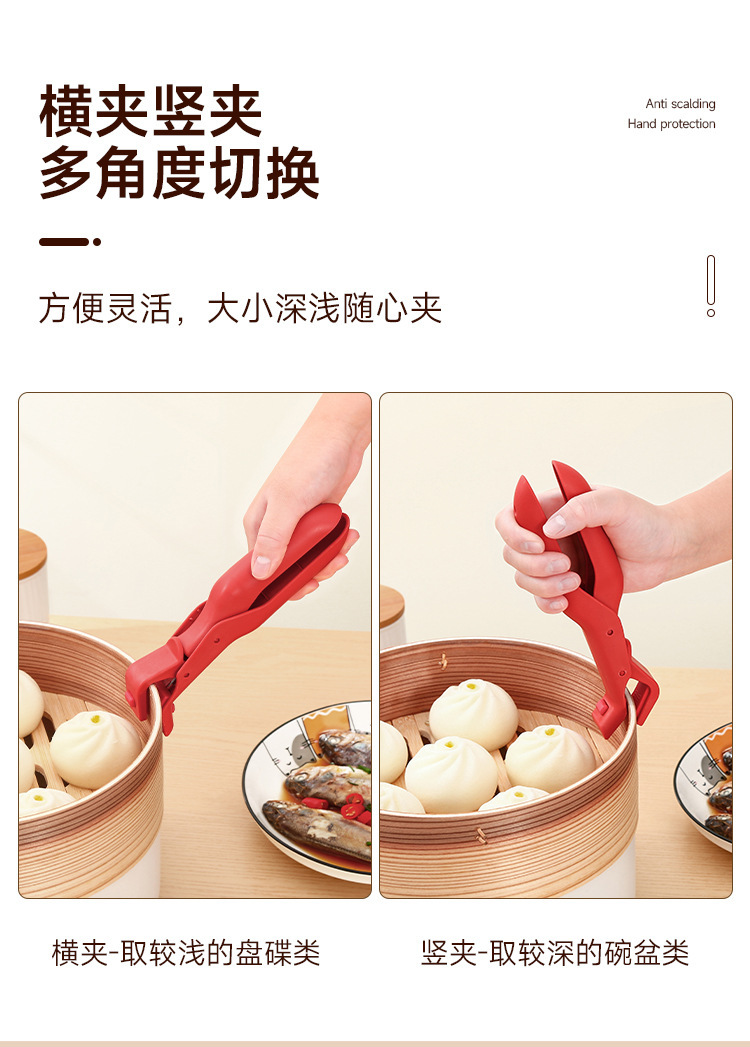 横夹竖夹
多角度切换

Anti scalding
Hand protection

方便灵活，大小深浅随心夹

横夹-取较浅的盘碟类

竖夹-取较深的碗盆类