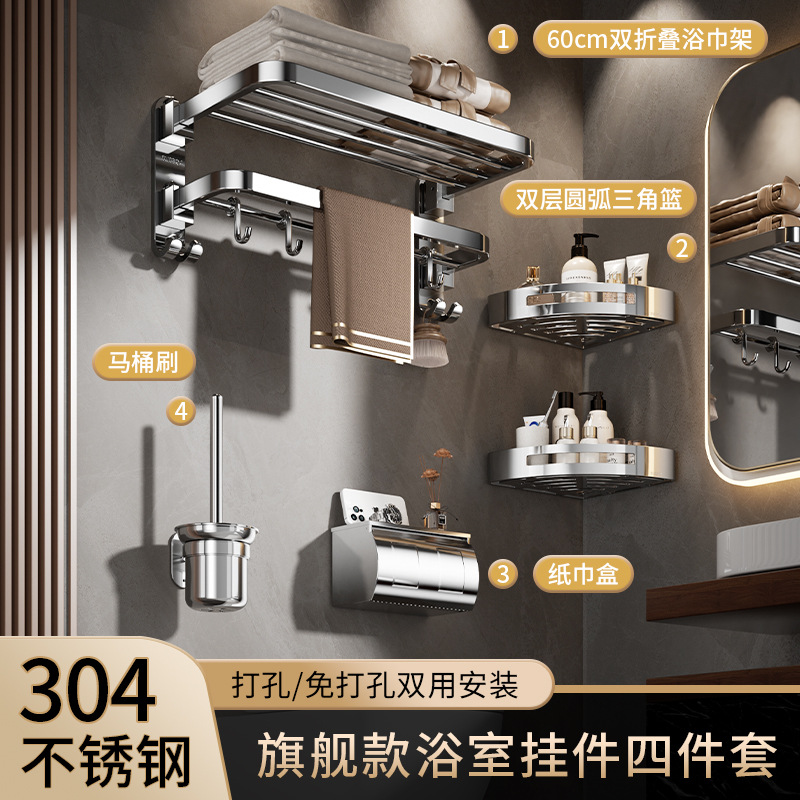 1 60cm双折叠浴巾架

双层圆弧三角篮

2

马桶刷

4

3 纸巾盒

304
不锈钢

打孔/免打孔双用安装

旗舰款浴室挂件四件套