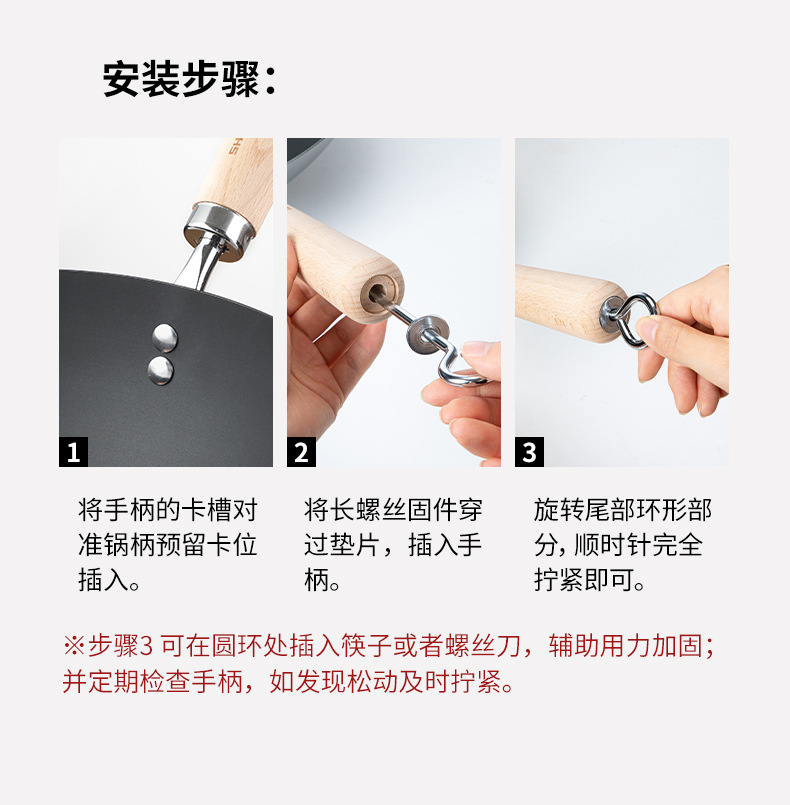 安装步骤：

1

将手柄的卡槽对准锅柄预留卡位插入。

2

将长螺丝固件穿过垫片，插入手柄。

3

旋转尾部环形部分，顺时针完全拧紧即可。

※步骤3 可在圆环处插入筷子或者螺丝刀，辅助用力加固；并定期检查手柄，如发现松动及时拧紧。