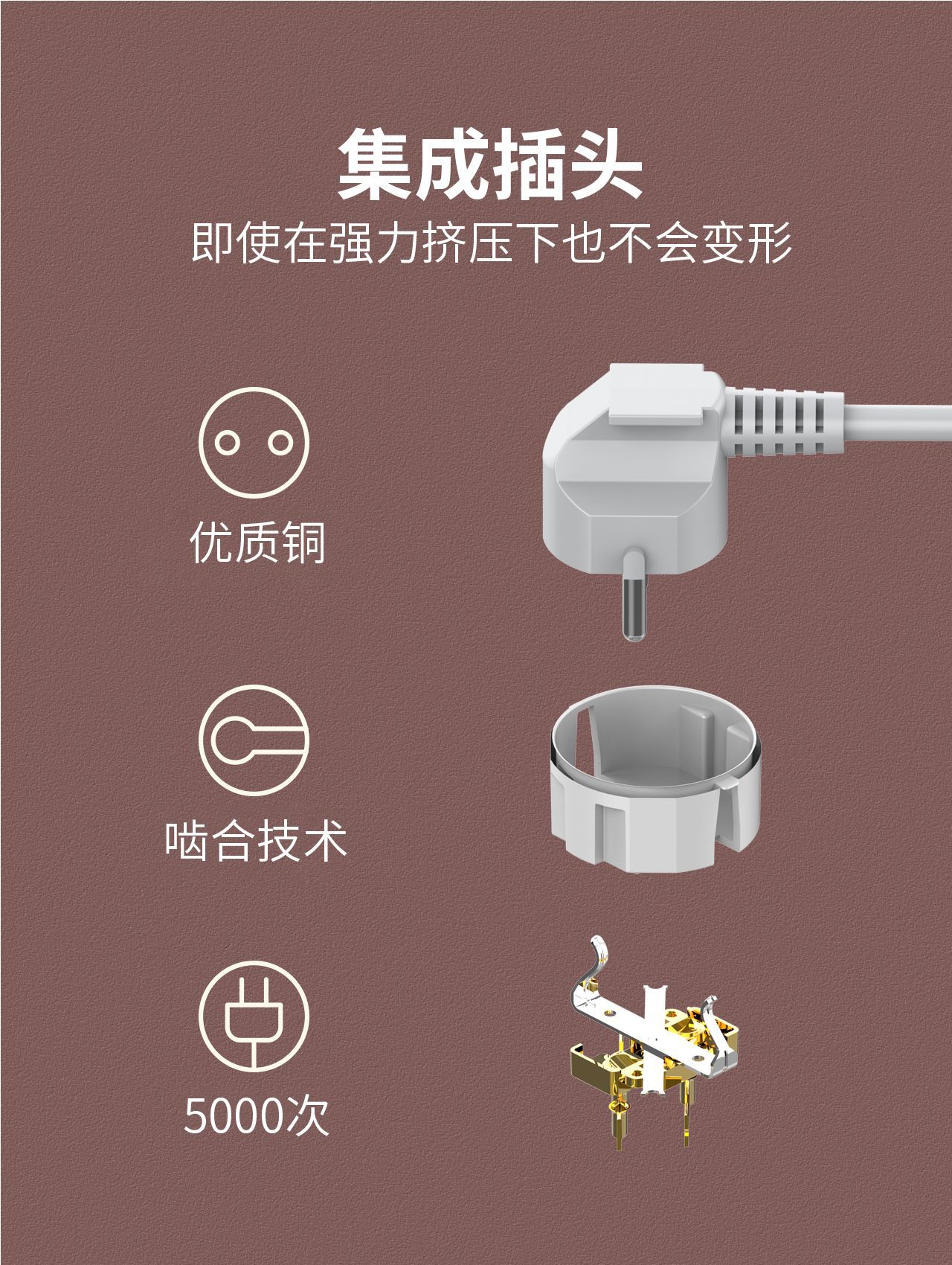 集成插头
即使在强力挤压下也不会变形

优质铜

啮合技术

5000次