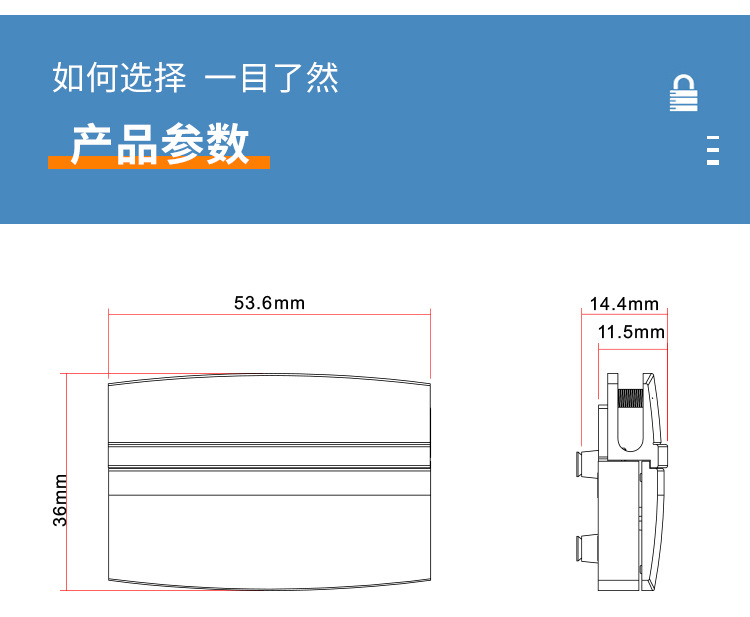 如何选择 一目了然

产品参数

53.6mm

36mm

14.4mm

11.5mm