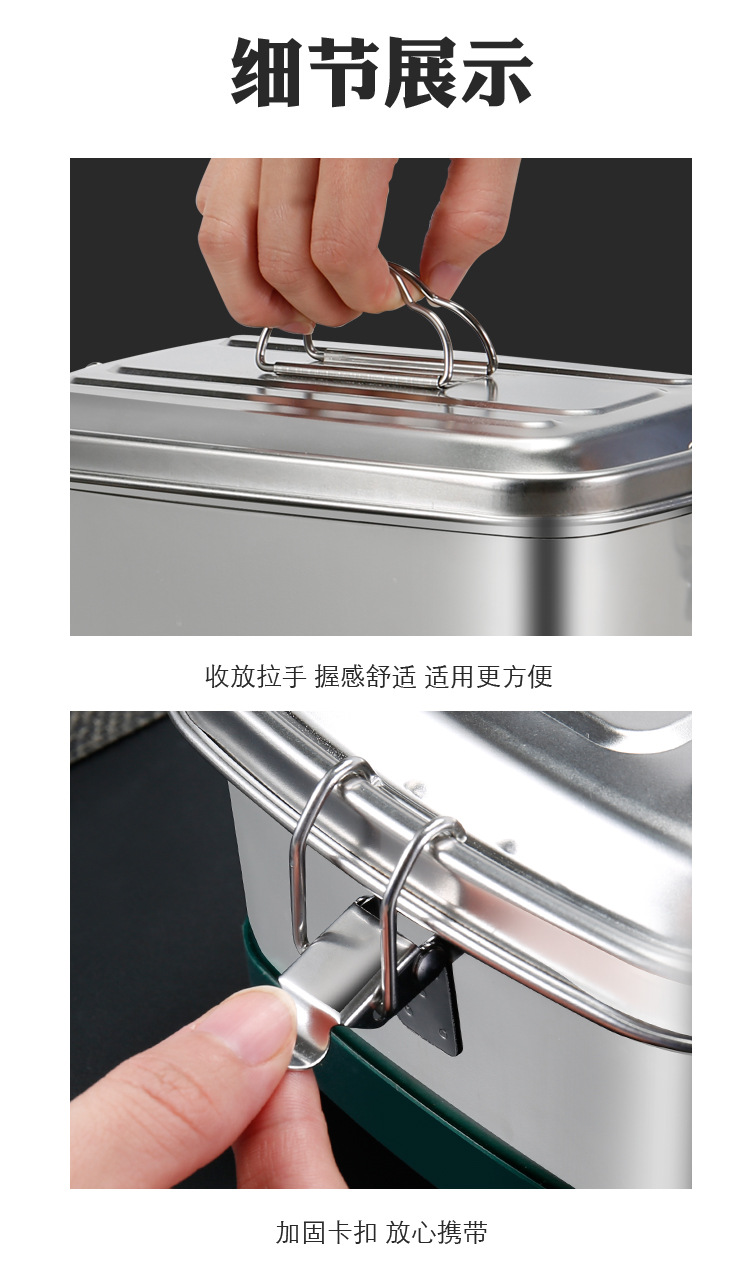 细节展示

收放拉手 握感舒适 适用更方便

加固卡扣 放心携带