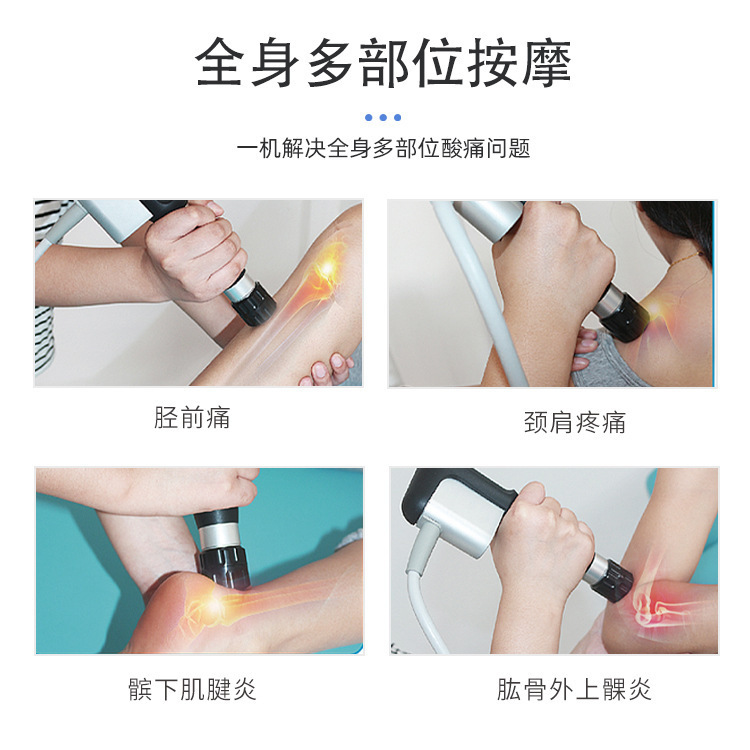 全身多部位按摩

一机解决全身多部位酸痛问题

胫前痛

颈肩疼痛

髌下肌腱炎

肱骨外上髁炎