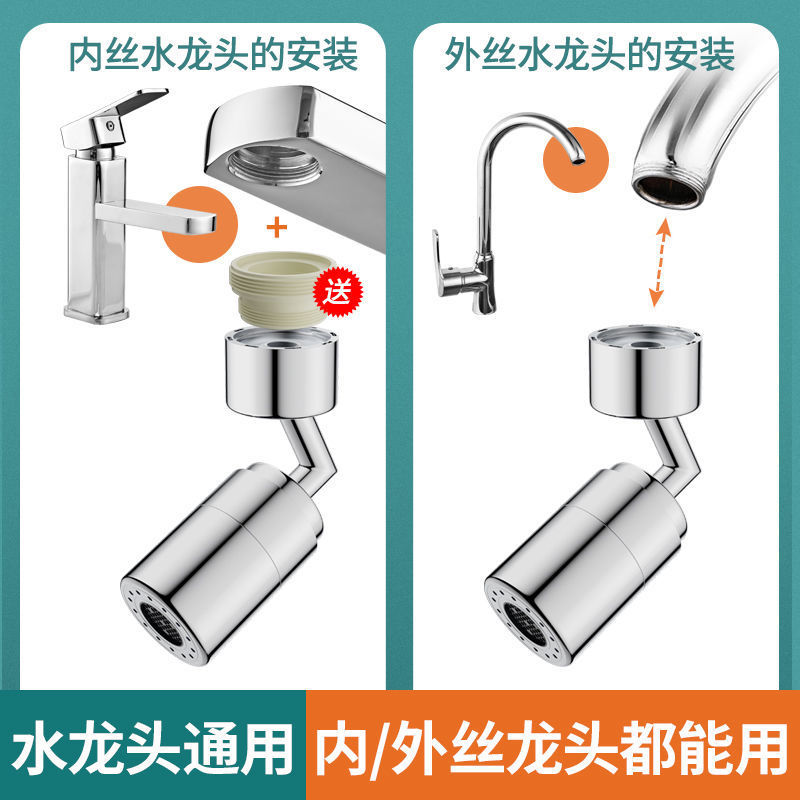 内丝水龙头的安装

+

送

外丝水龙头的安装

水龙头通用

内/外丝龙头都能用