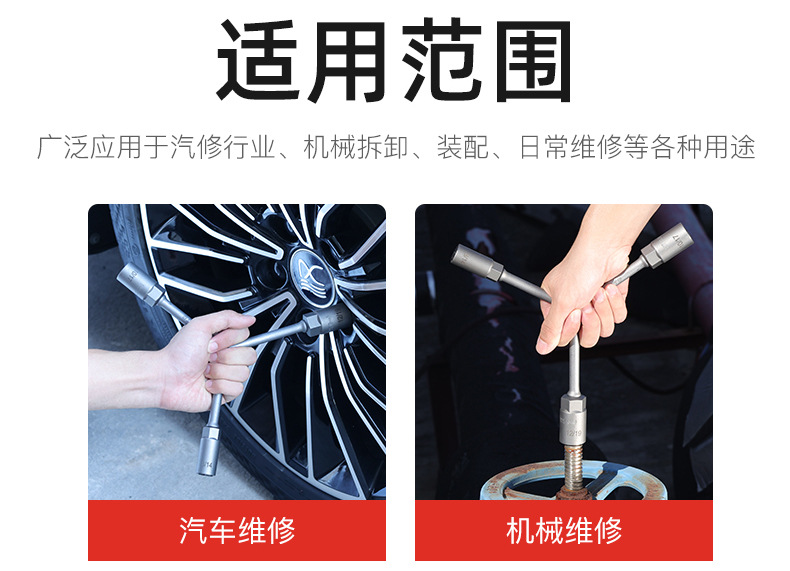 适用范围

广泛应用于汽修行业、机械拆卸、装配、日常维修等各种用途

汽车维修

机械维修