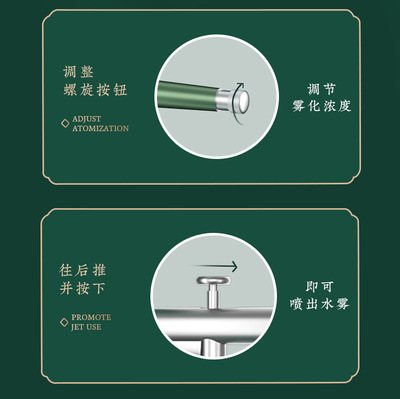 调整
螺旋按钮

ADJUST ATOMIZATION

调节
雾化浓度

往后推
并按下

PROMOTE JET USE

即可
喷出水雾