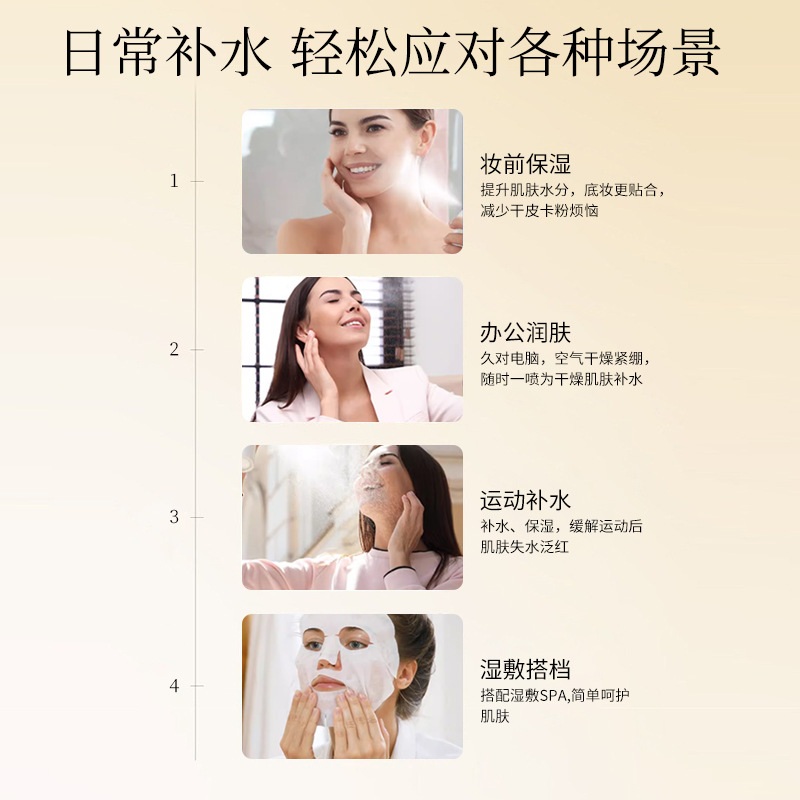 日常补水 轻松应对各种场景

1

妆前保湿
提升肌肤水分，底妆更贴合，减少干皮卡粉烦恼

2

办公润肤
久对电脑，空气干燥紧绷，随时一喷为干燥肌肤补水

3

运动补水
补水、保湿，缓解运动后肌肤失水泛红

4

湿敷搭档
搭配湿敷SPA,简单呵护肌肤