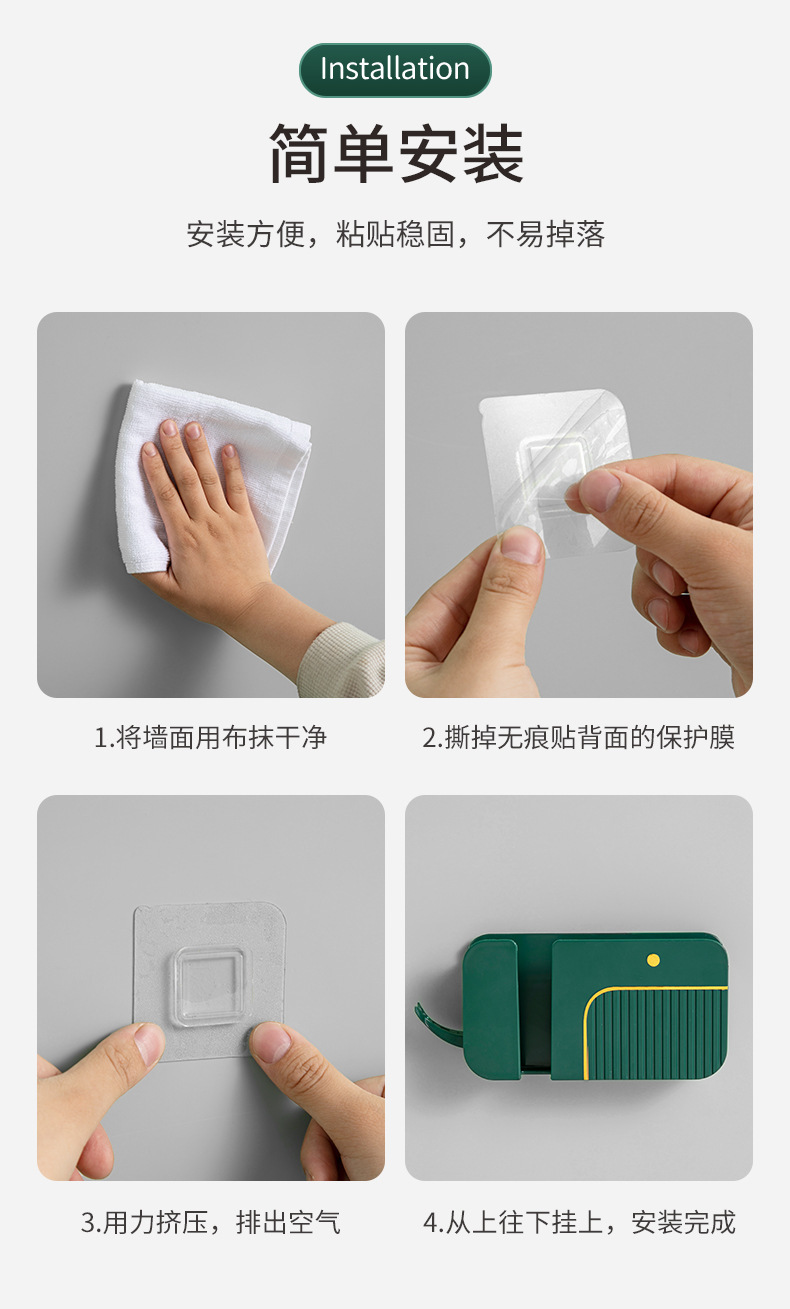 Installation

简单安装

安装方便，粘贴稳固，不易掉落

1.将墙面用布抹干净

2.撕掉无痕贴背面的保护膜

3.用力挤压，排出空气

4.从上往下挂上，安装完成