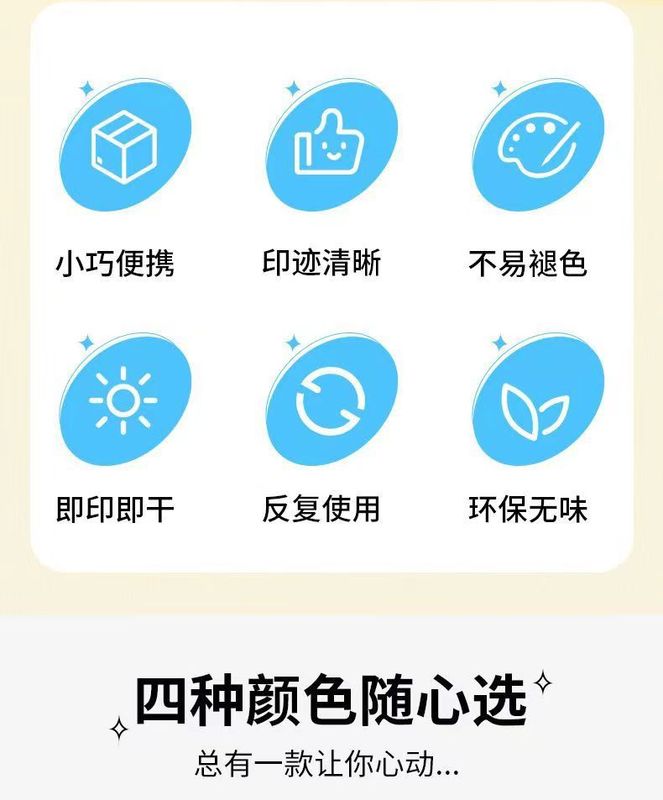 小巧便携 印迹清晰 不易褪色

即印即干 反复使用 环保无味

四种颜色随心选

总有一款让你心动...