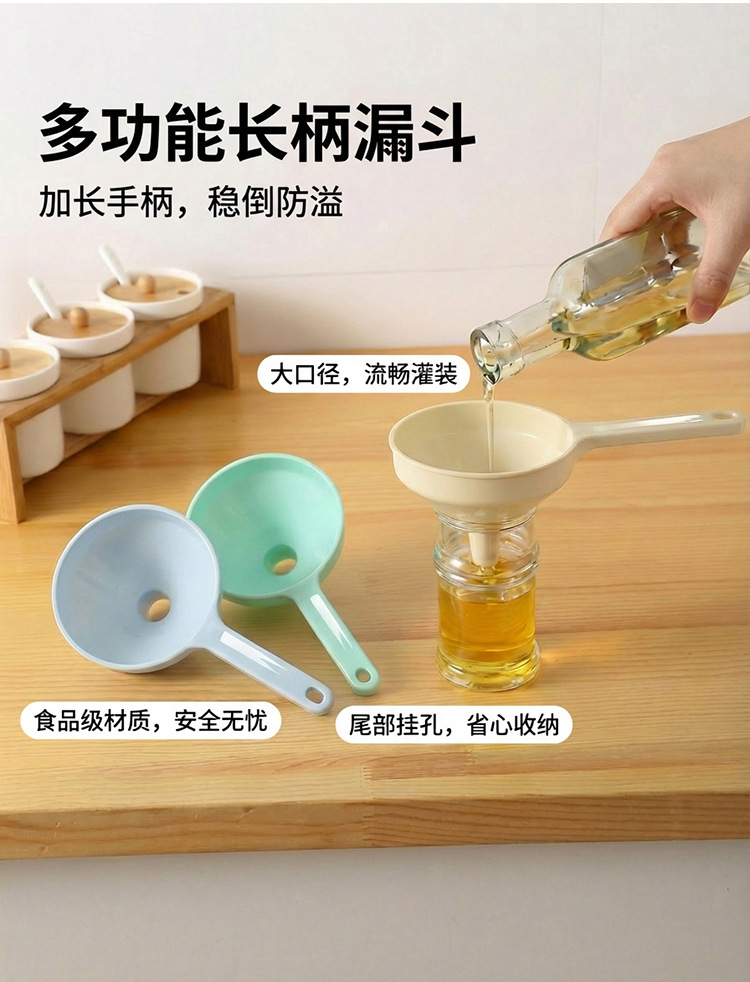 多功能长柄漏斗

加长手柄，稳倒防溢

大口径，流畅灌装

食品级材质，安全无忧

尾部挂孔，省心收纳