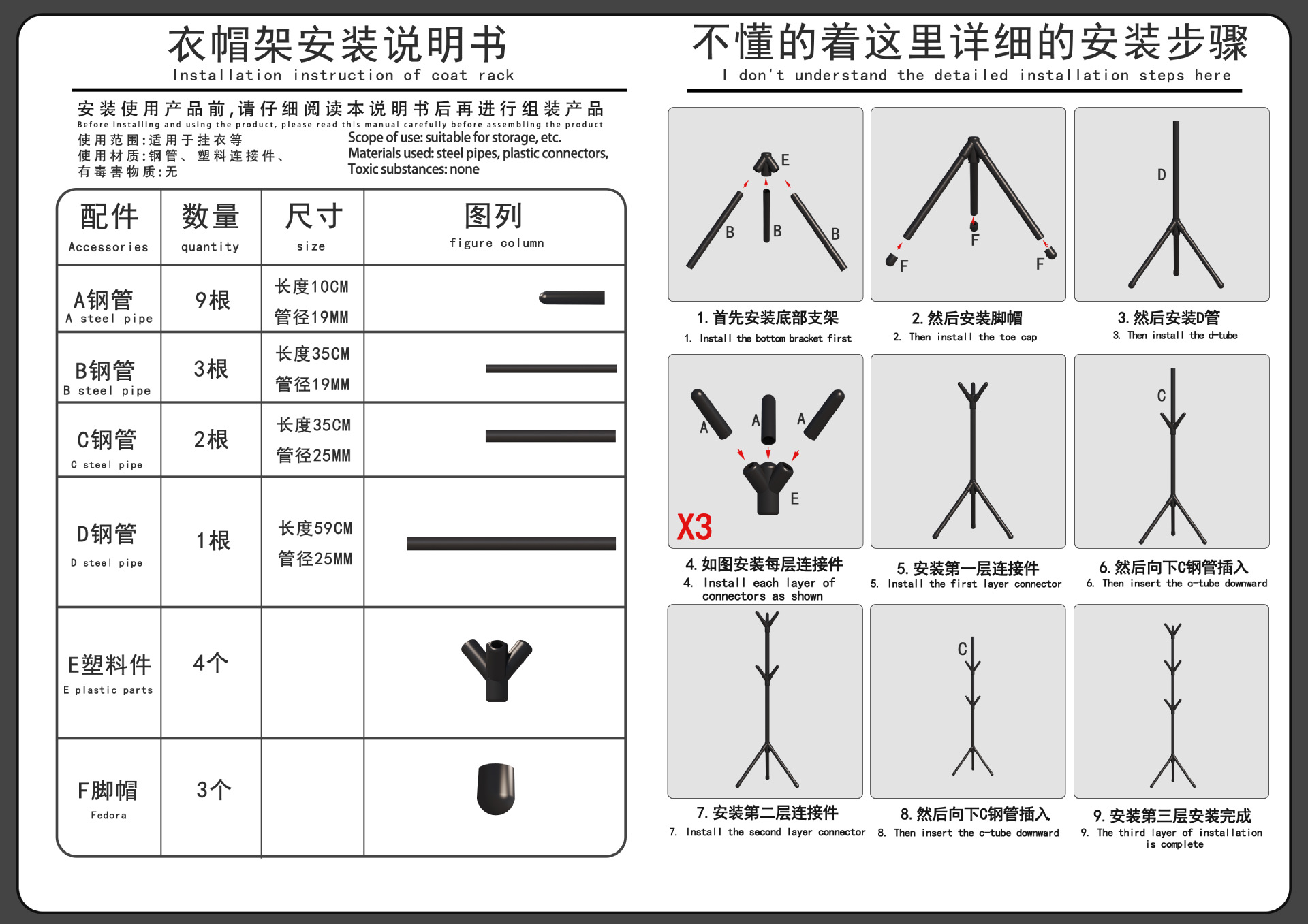 衣帽架安装说明书
Installation instruction of coat rack

安装使用产品前,请仔细阅读本说明书后再进行组装产品
Before installing and using the product, please read this manual carefully before assembling the product

使用范围:适用于挂衣等
使用材质:钢管、塑料连接件、
有毒害物质:无

Scope of use: suitable for storage, etc.
Materials used: steel pipes, plastic connectors,
Toxic substances: none

| 配件 Accessories | 数量 quantity | 尺寸 size | 图列 figure column |
|---|---|---|---|
| A钢管 A steel pipe | 9根 | 长度10CM 管径19MM | |
| B钢管 B steel pipe | 3根 | 长度35CM 管径19MM | |
| C钢管 C steel pipe | 2根 | 长度35CM 管径25MM | |
| D钢管 D steel pipe | 1根 | 长度59CM 管径25MM | |
| E塑料件 E plastic parts | 4个 | | |
| F脚帽 Fedora | 3个 | | |

不懂的着这里详细的安装步骤
I don't understand the detailed installation steps here

E B B B
1. 首先安装底部支架
1. Install the bottom bracket first

F F F
2. 然后安装脚帽
2. Then install the toe cap

D
3. 然后安装D管
3. Then install the d-tube

A A A E X3
4. 如图安装每层连接件
4. Install each layer of connectors as shown

5. 安装第一层连接件
5. Install the first layer connector

C
6. 然后向下C钢管插入
6. Then insert the c-tube downward

7. 安装第二层连接件
7. Install the second layer connector

C
8. 然后向下C钢管插入
8. Then insert the c-tube downward

9. 安装第三层安装完成
9. The third layer of installation is complete