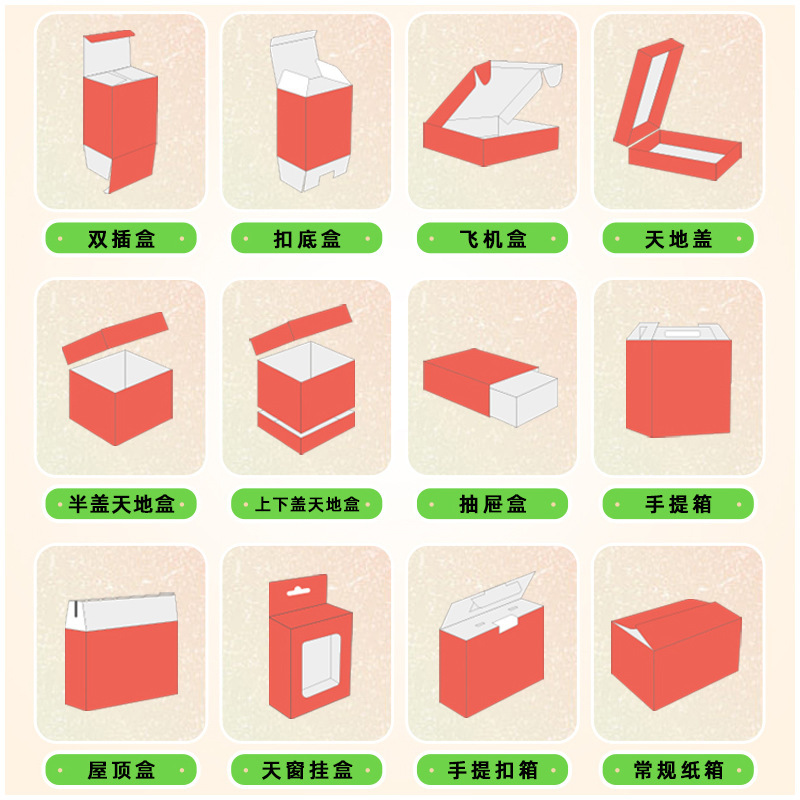 双插盒

扣底盒

飞机盒

天地盖

半盖天地盒

上下盖天地盒

抽屉盒

手提箱

屋顶盒

天窗挂盒

手提扣箱

常规纸箱