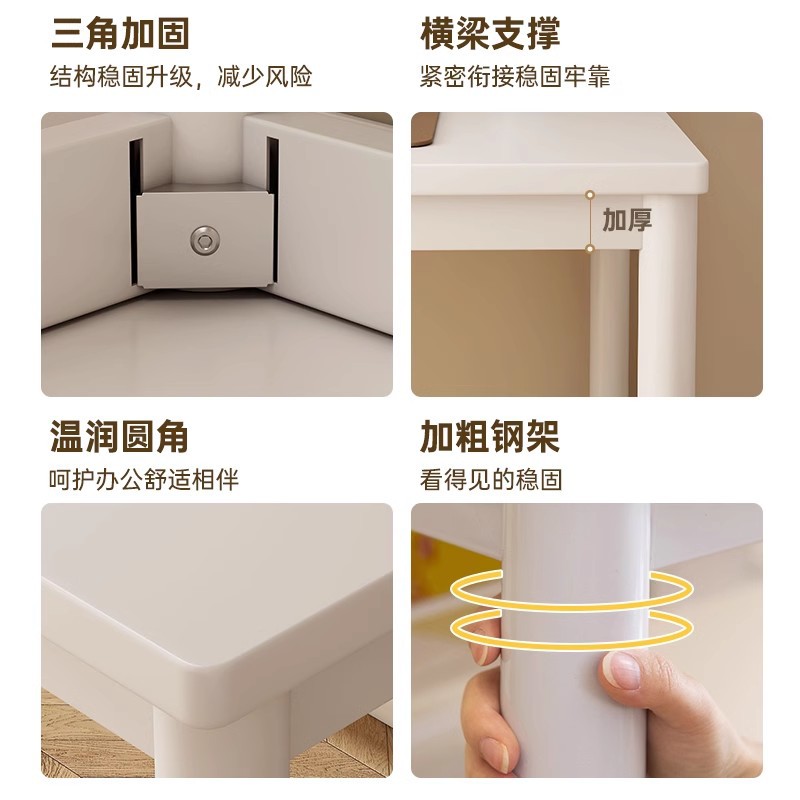 三角加固
结构稳固升级，减少风险

横梁支撑
紧密衔接稳固牢靠

加厚

温润圆角
呵护办公舒适相伴

加粗钢架
看得见的稳固