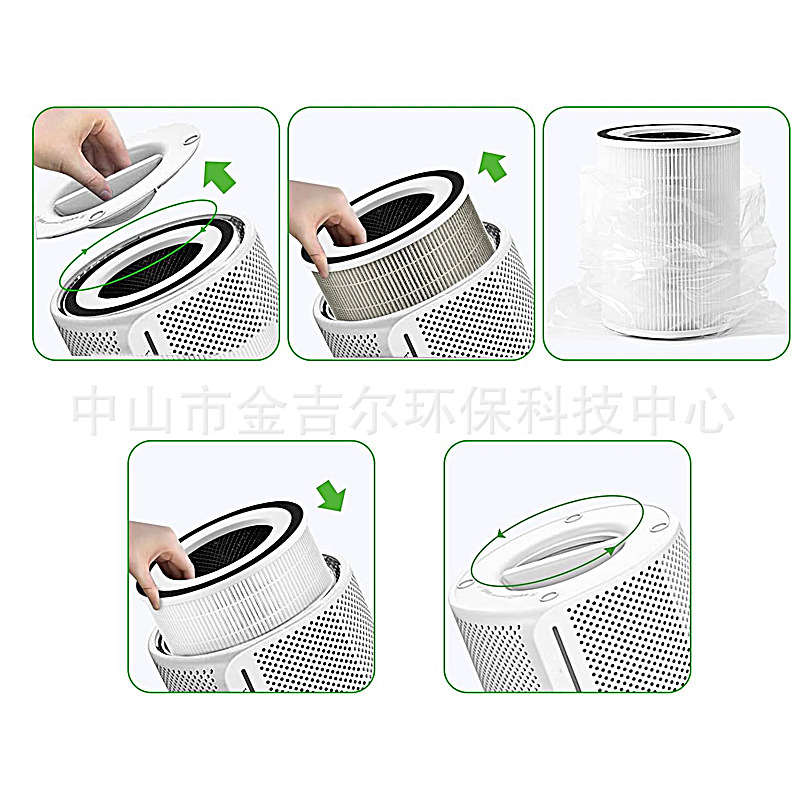 中山市金吉尔环保科技中心