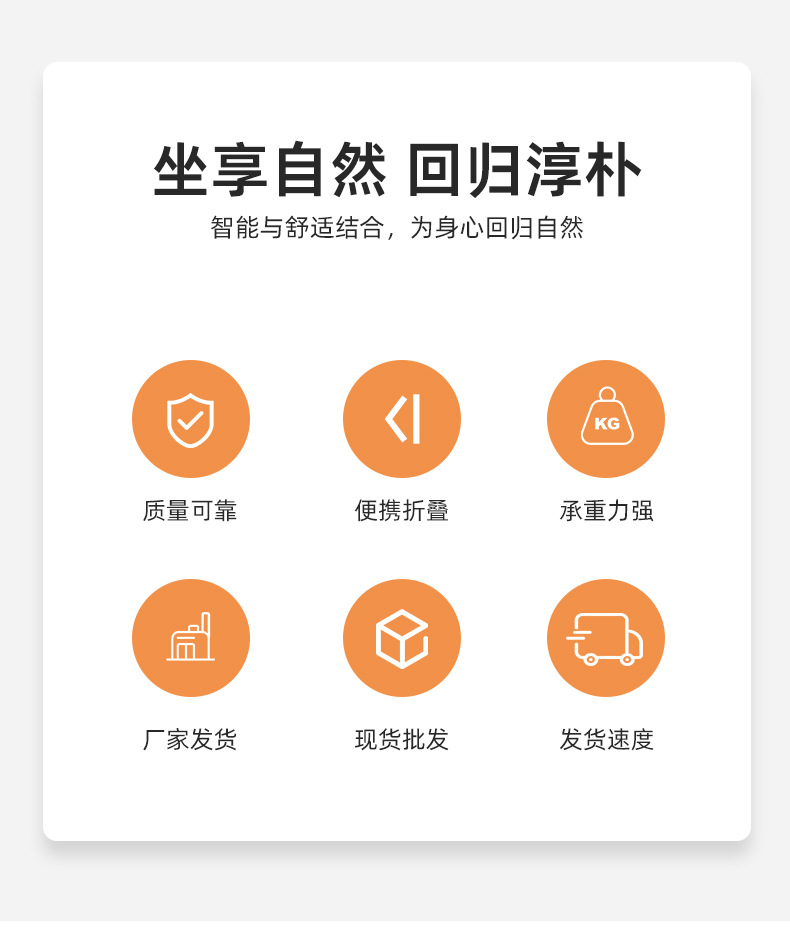 坐享自然 回归淳朴

智能与舒适结合，为身心回归自然

KG

质量可靠

便携折叠

承重力强

厂家发货

现货批发

发货速度