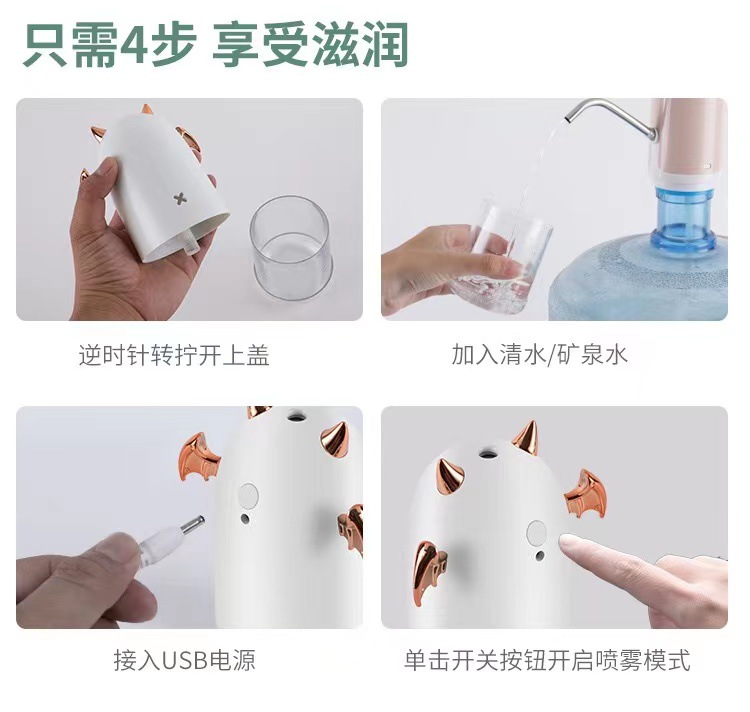 只需4步 享受滋润

逆时针转拧开上盖

加入清水/矿泉水

接入USB电源

单击开关按钮开启喷雾模式